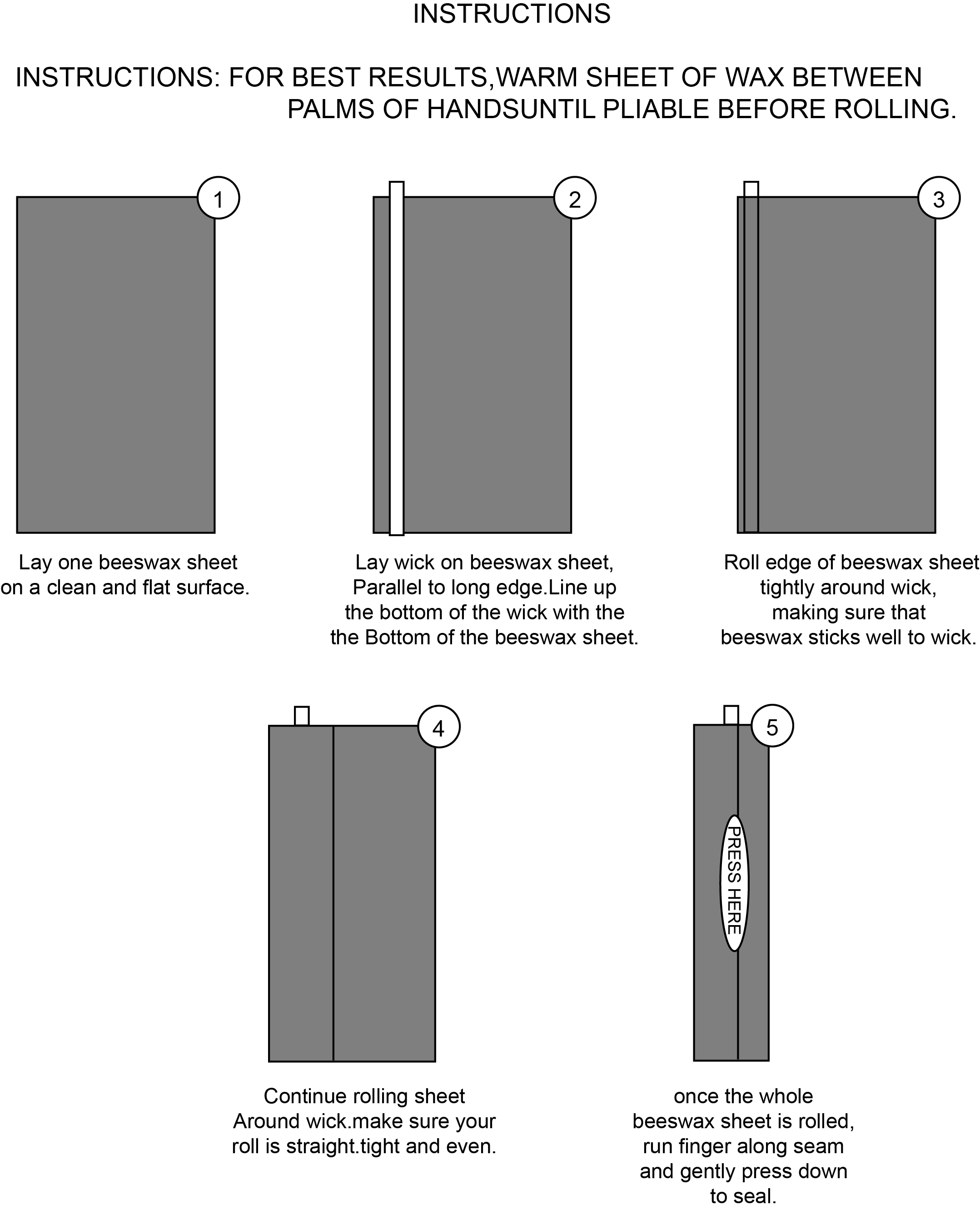 INSTRUCTIONS

INSTRUCTIONS: FOR BEST RESULTS,WARM SHEET OF WAX BETWEEN PALMS OF HANDSUNTIL PLIABLE BEFORE ROLLING.

1

Lay one beeswax sheet on a clean and flat surface.

2

Lay wick on beeswax sheet, Parallel to long edge.Line up the bottom of the wick with the the Bottom of the beeswax sheet.

3

Roll edge of beeswax sheet tightly around wick, making sure that beeswax sticks well to wick.

4

Continue rolling sheet Around wick.make sure your roll is straight.tight and even.

5

PRESS HERE

once the whole beeswax sheet is rolled, run finger along seam and gently press down to seal.