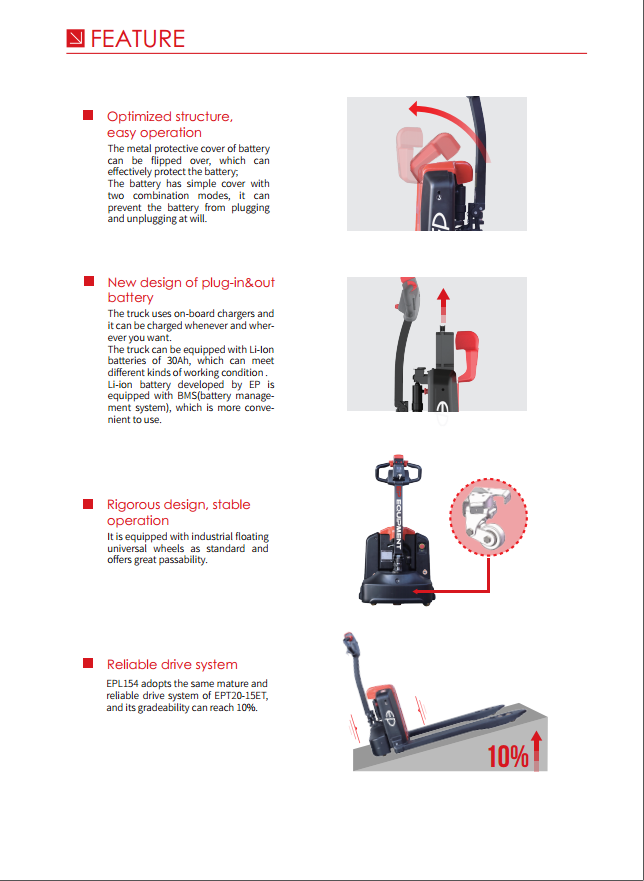 FEATURE

Optimized structure, easy operation

The metal protective cover of battery can be flipped over, which can effectively protect the battery;
The battery has simple cover with two combination modes, it can prevent the battery from plugging and unplugging at will.

New design of plug-in&out battery

The truck uses on-board chargers and it can be charged whenever and wherever you want.
The truck can be equipped with Li-Ion batteries of 30Ah, which can meet different kinds of working condition .
Li-ion battery developed by EP is equipped with BMS(battery management system), which is more convenient to use.

Rigorous design, stable operation

It is equipped with industrial floating universal wheels as standard and offers great passability.

EQUIPMENT

Reliable drive system

EPL154 adopts the same mature and reliable drive system of EPT20-15ET, and its gradeability can reach 10%.

10%