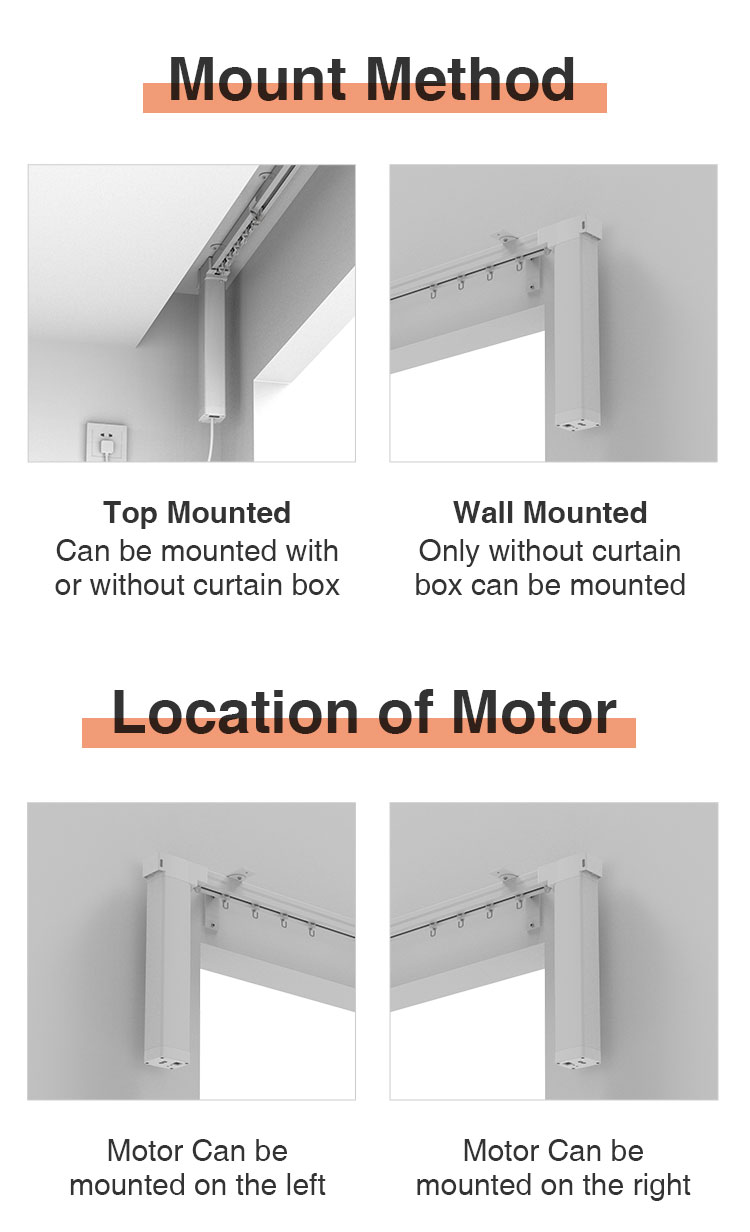 Mount Method

Top Mounted
Can be mounted with or without curtain box

Wall Mounted
Only without curtain box can be mounted

Location of Motor

Motor Can be mounted on the left

Motor Can be mounted on the right