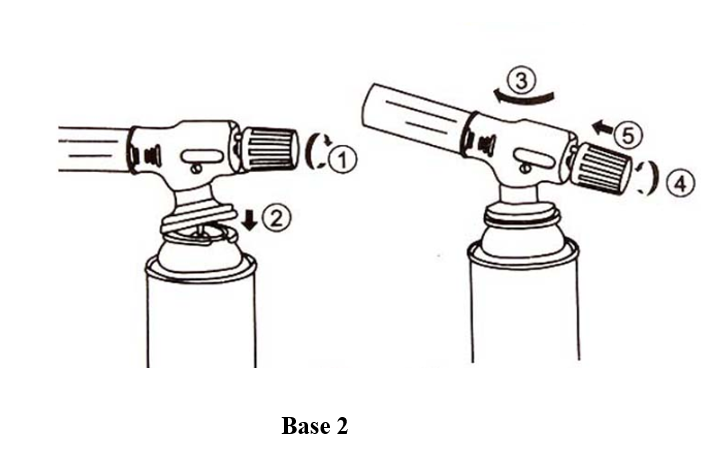 ① ② ③ ⑤ ④

Base 2