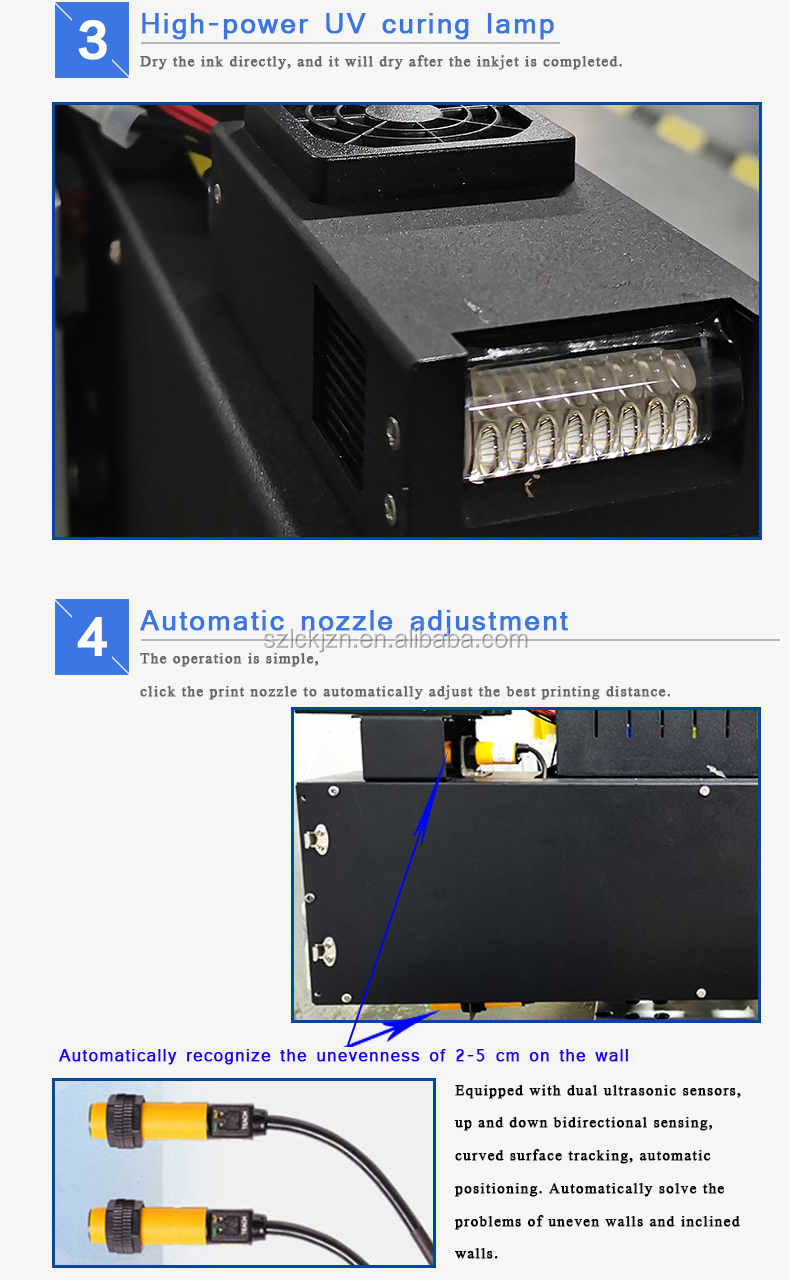 3 High-power UV curing lamp

Dry the ink directly, and it will dry after the inkjet is completed.

4 Automatic nozzle adjustment

szlckjzn.en.alibaba.com

The operation is simple,

click the print nozzle to automatically adjust the best printing distance.

Automatically recognize the unevenness of 2-5 cm on the wall

Equipped with dual ultrasonic sensors, up and down bidirectional sensing, curved surface tracking, automatic positioning. Automatically solve the problems of uneven walls and inclined walls.