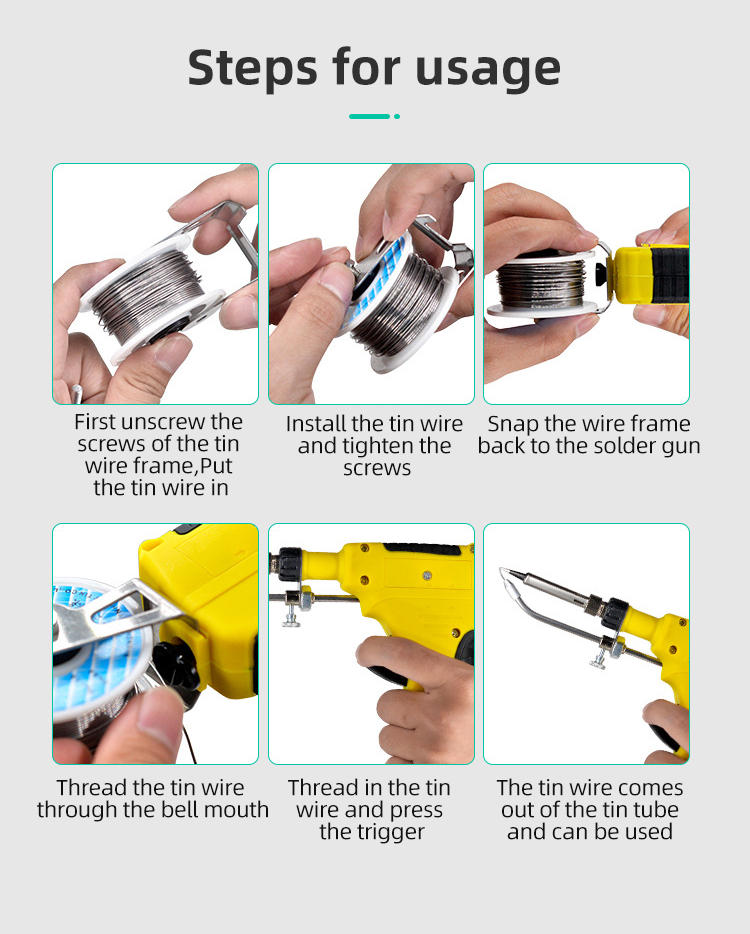 Steps for usage

First unscrew the screws of the tin wire frame,Put the tin wire in

Install the tin wire and tighten the screws

Snap the wire frame back to the solder gun

Thread the tin wire through the bell mouth

Thread in the tin wire and press the trigger

The tin wire comes out of the tin tube and can be used