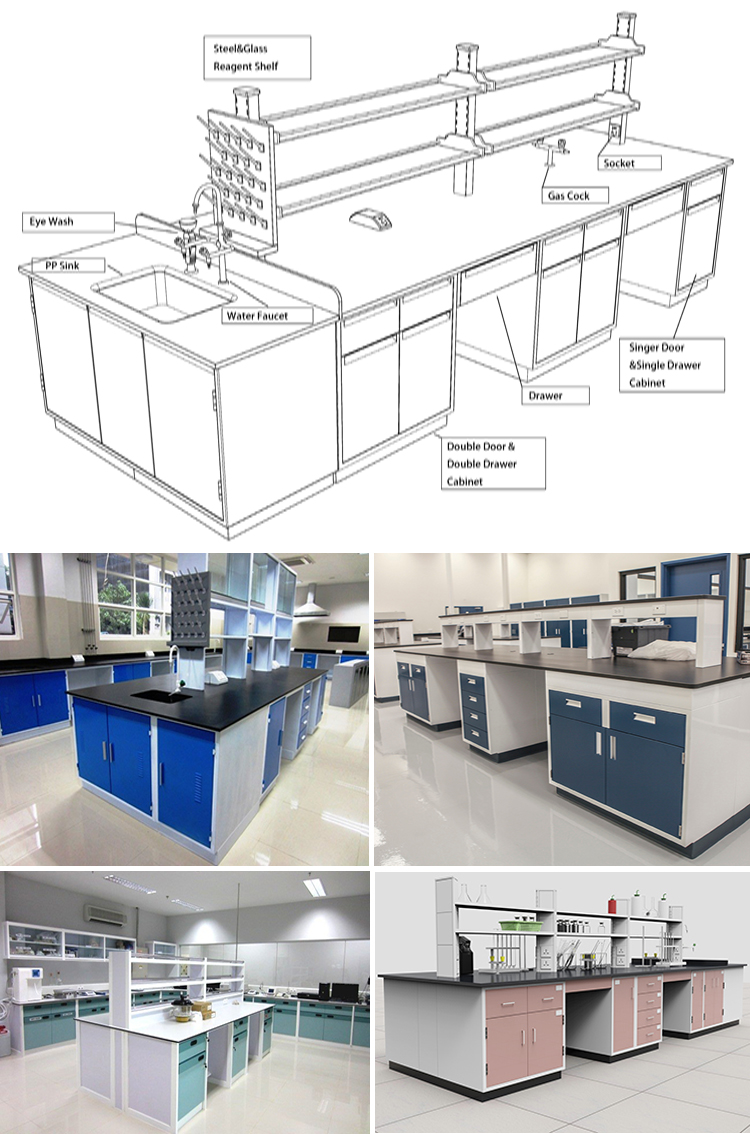 Steel&Glass Reagent Shelf

Socket

Gas Cock

Eye Wash

PP Sink

Water Faucet

Singer Door &Single Drawer Cabinet

Drawer

Double Door & Double Drawer Cabinet