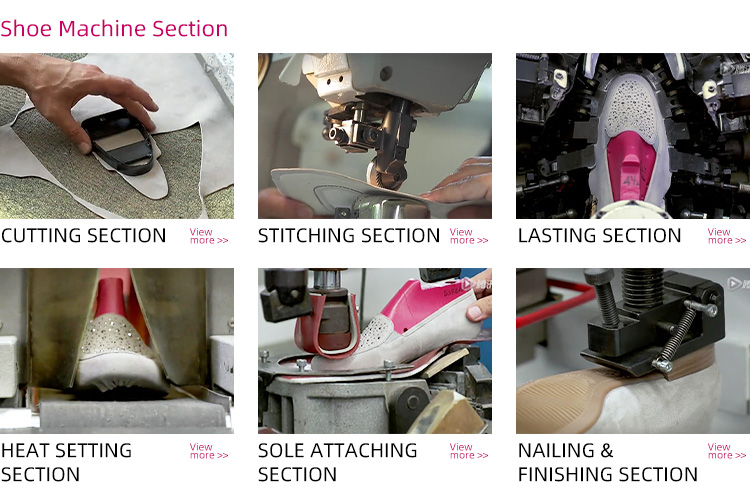 Shoe Machine Section

CUTTING SECTION View more >>

STITCHING SECTION View more >>

LASTING SECTION View more >>

HEAT SETTING SECTION View more >>

SOLE ATTACHING SECTION View more >>

NAILING & FINISHING SECTION View more >>