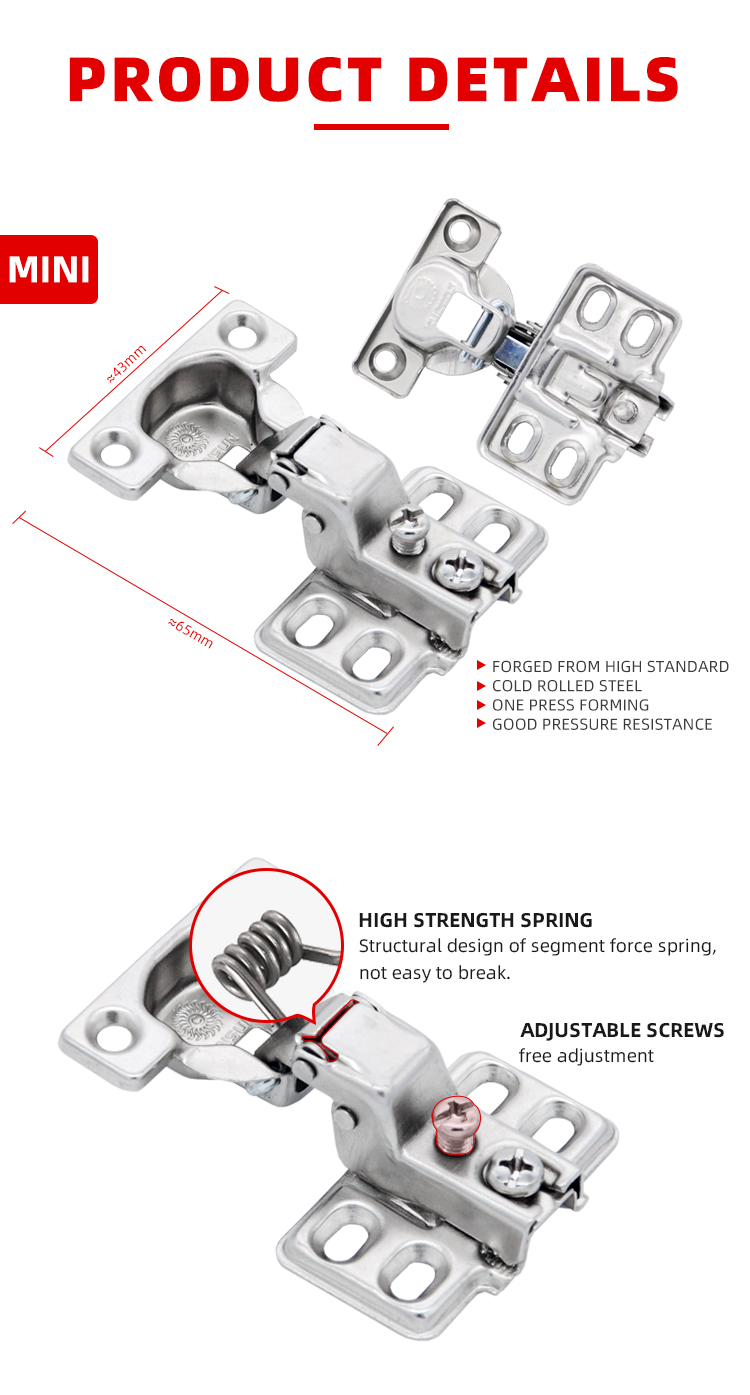 PRODUCT DETAILS

MINI

≈43mm

≈65mm

FORGED FROM HIGH STANDARD
COLD ROLLED STEEL
ONE PRESS FORMING
GOOD PRESSURE RESISTANCE

HIGH STRENGTH SPRING
Structural design of segment force spring, not easy to break.

ADJUSTABLE SCREWS
free adjustment