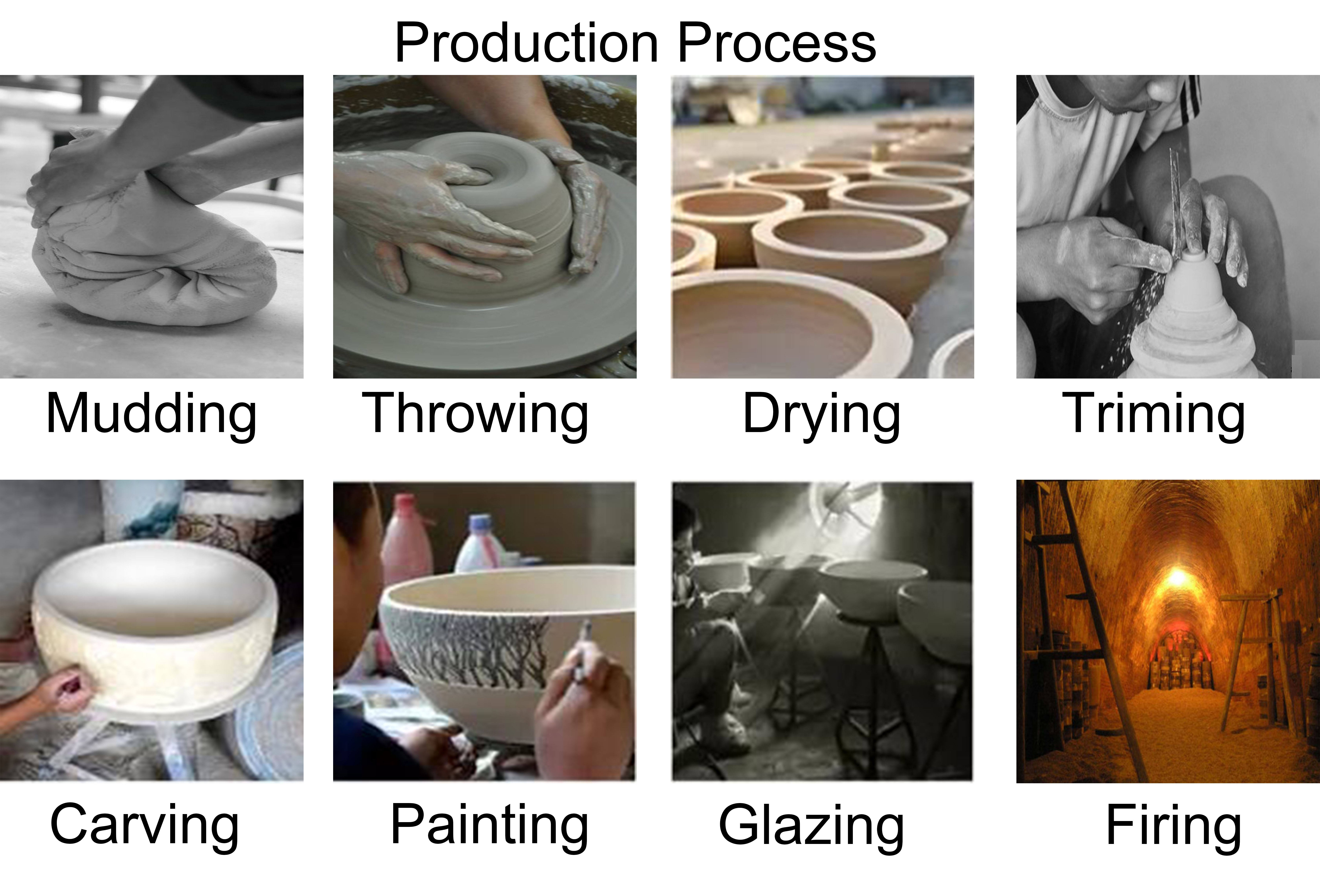 Production Process

Mudding Throwing Drying Triming

Carving Painting Glazing Firing