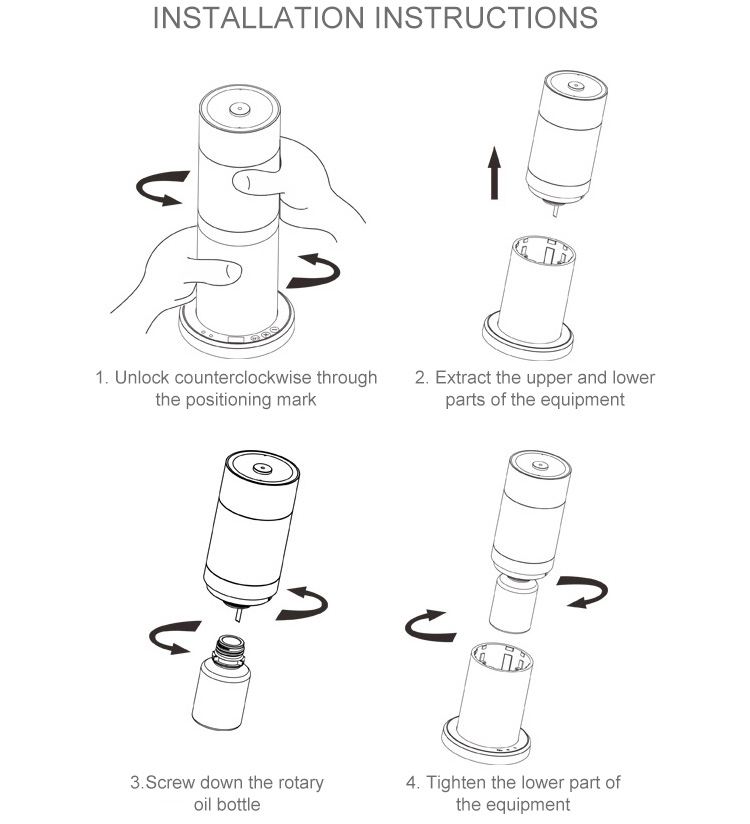 INSTALLATION INSTRUCTIONS

1. Unlock counterclockwise through the positioning mark

2. Extract the upper and lower parts of the equipment

3.Screw down the rotary oil bottle

4. Tighten the lower part of the equipment