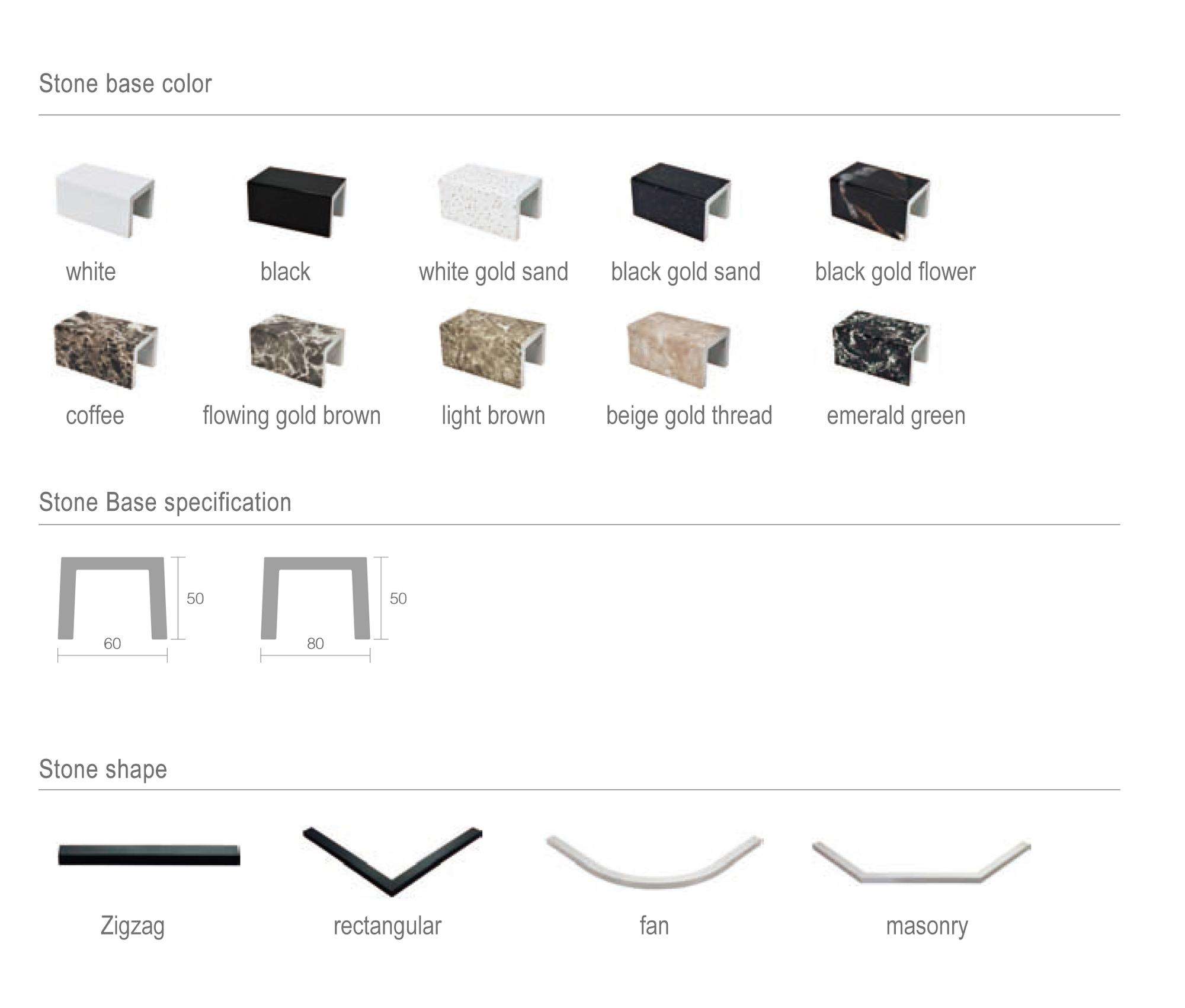 Stone base color

white

black

white gold sand

black gold sand

black gold flower

coffee

flowing gold brown

light brown

beige gold thread

emerald green

Stone Base specification

50

60

50

80

Stone shape

Zigzag

rectangular

fan

masonry