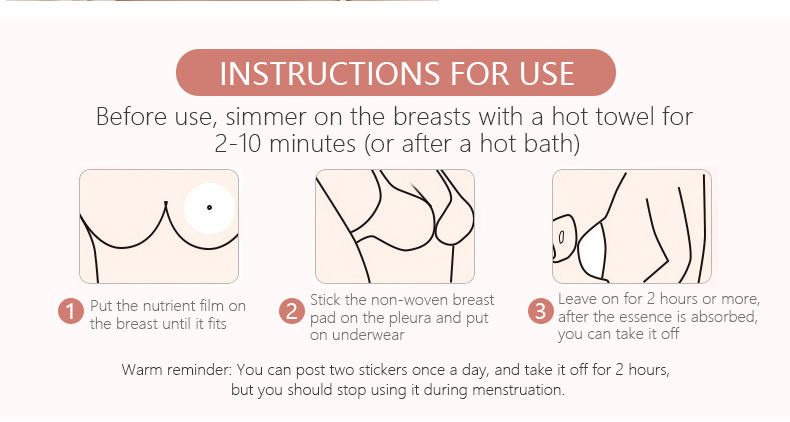 INSTRUCTIONS FOR USE

Before use, simmer on the breasts with a hot towel for 2-10 minutes (or after a hot bath)

1 Put the nutrient film on the breast until it fits

2 Stick the non-woven breast pad on the pleura and put on underwear

3 Leave on for 2 hours or more, after the essence is absorbed, you can take it off

Warm reminder: You can post two stickers once a day, and take it off for 2 hours, but you should stop using it during menstruation.