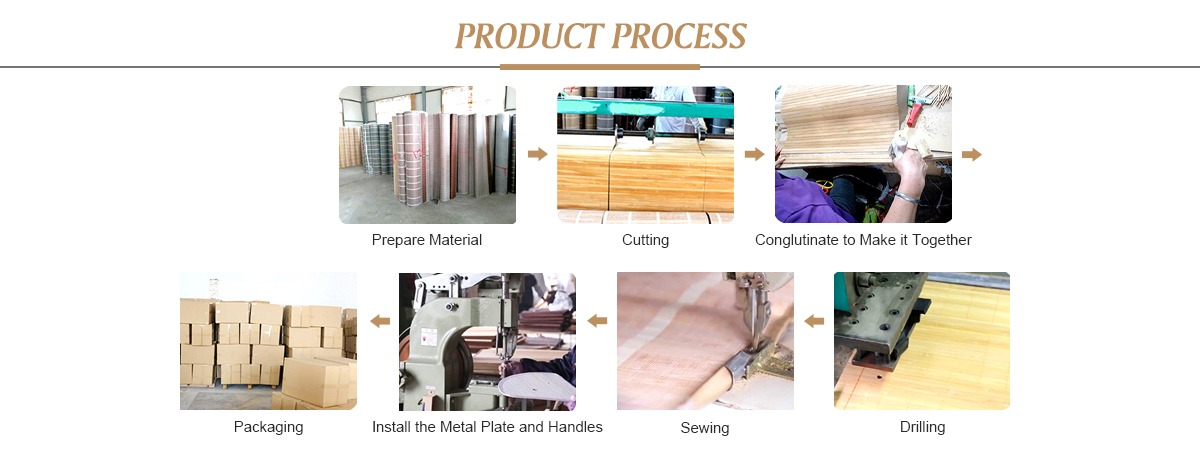 PRODUCT PROCESS

Prepare Material

Cutting

Conglutinate to Make it Together

Packaging

Install the Metal Plate and Handles

Sewing

Drilling