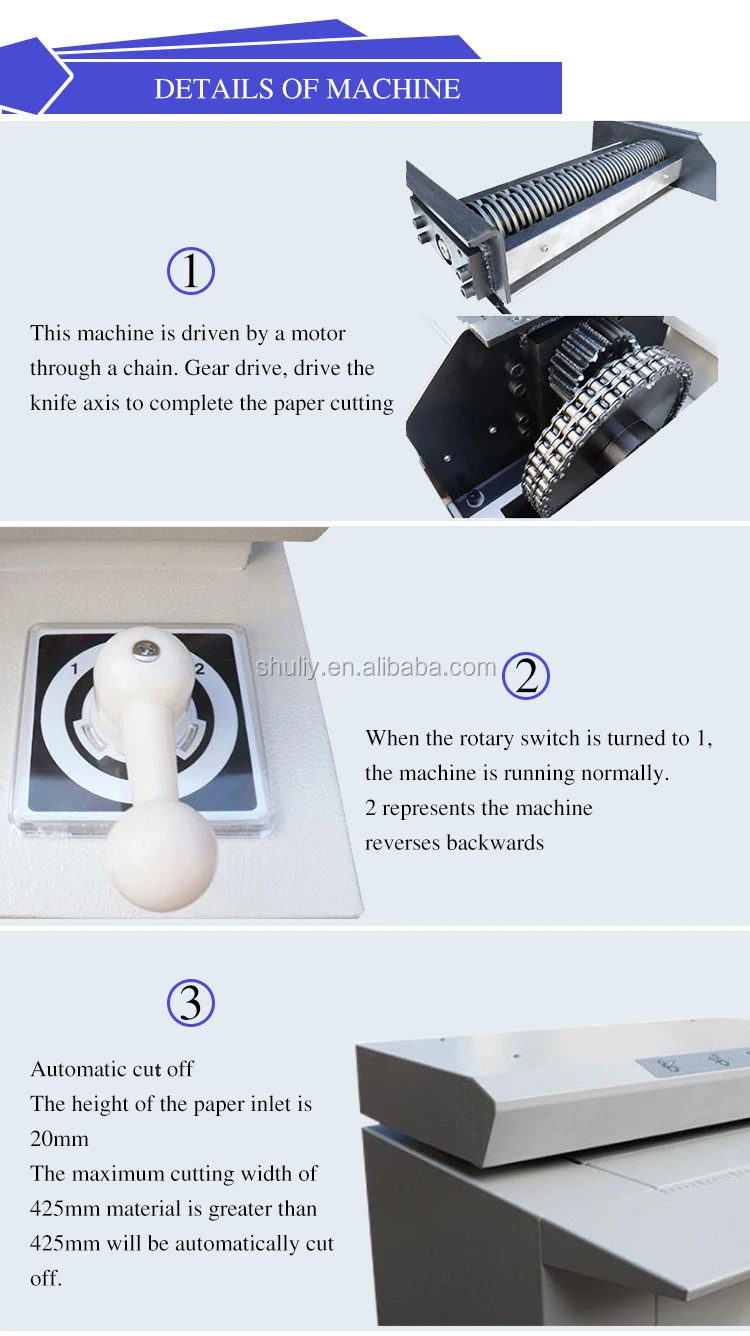 DETAILS OF MACHINE

1

This machine is driven by a motor through a chain. Gear drive, drive the knife axis to complete the paper cutting

1 2

shuliy.en.alibaba.com

2

When the rotary switch is turned to 1, the machine is running normally.
2 represents the machine reverses backwards

3

Automatic cut off
The height of the paper inlet is 20mm
The maximum cutting width of 425mm material is greater than 425mm will be automatically cut off.