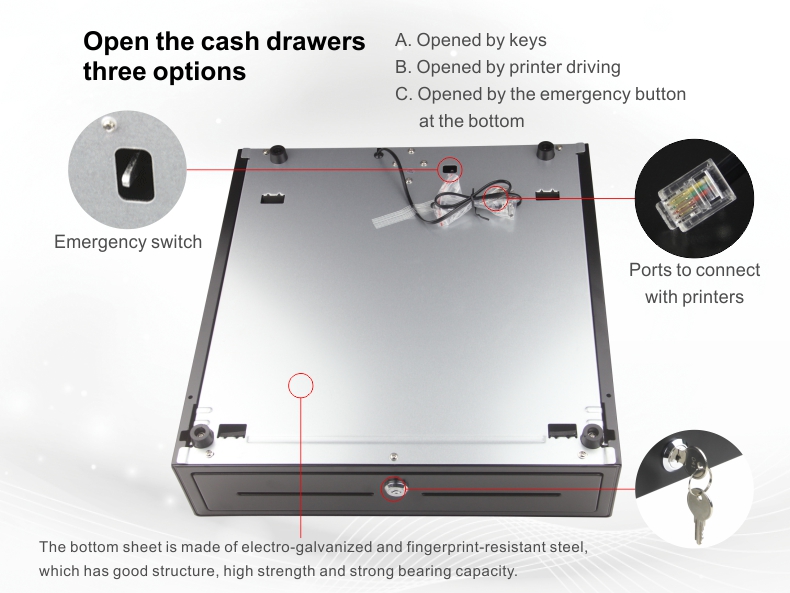 Open the cash drawers three options

A. Opened by keys
B. Opened by printer driving
C. Opened by the emergency button at the bottom

Emergency switch

Ports to connect with printers

The bottom sheet is made of electro-galvanized and fingerprint-resistant steel, which has good structure, high strength and strong bearing capacity.