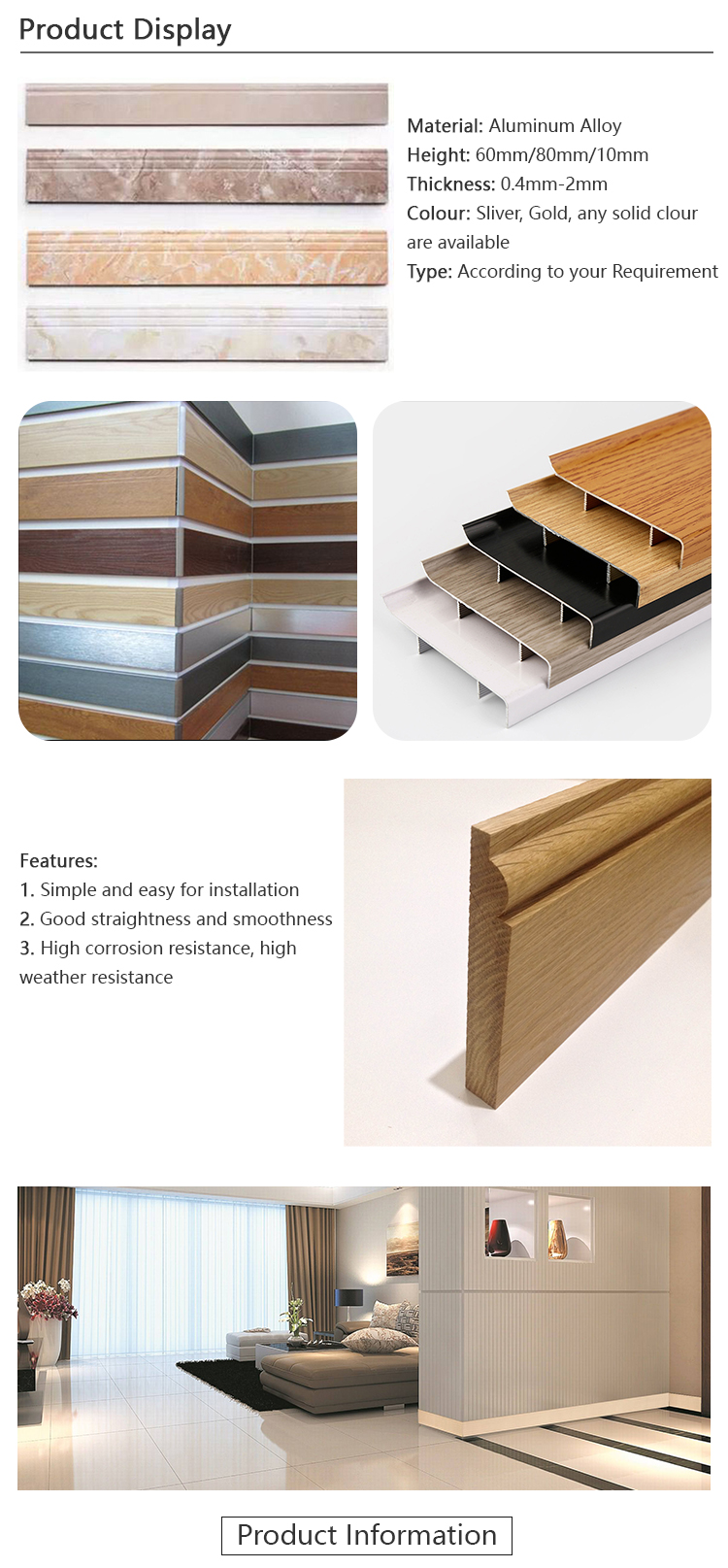 Product Display

Material: Aluminum Alloy
Height: 60mm/80mm/10mm
Thickness: 0.4mm-2mm
Colour: Sliver, Gold, any solid clour are available
Type: According to your Requirement

Features:
1. Simple and easy for installation
2. Good straightness and smoothness
3. High corrosion resistance, high weather resistance

Product Information