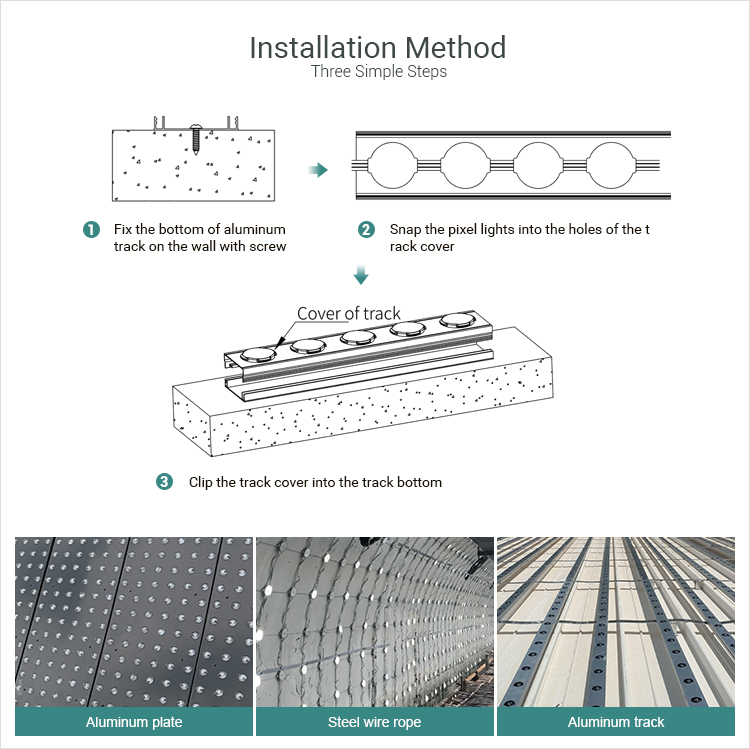 Installation Method
Three Simple Steps

1 Fix the bottom of aluminum track on the wall with screw

2 Snap the pixel lights into the holes of the t rack cover

Cover of track

3 Clip the track cover into the track bottom

Aluminum plate

Steel wire rope

Aluminum track