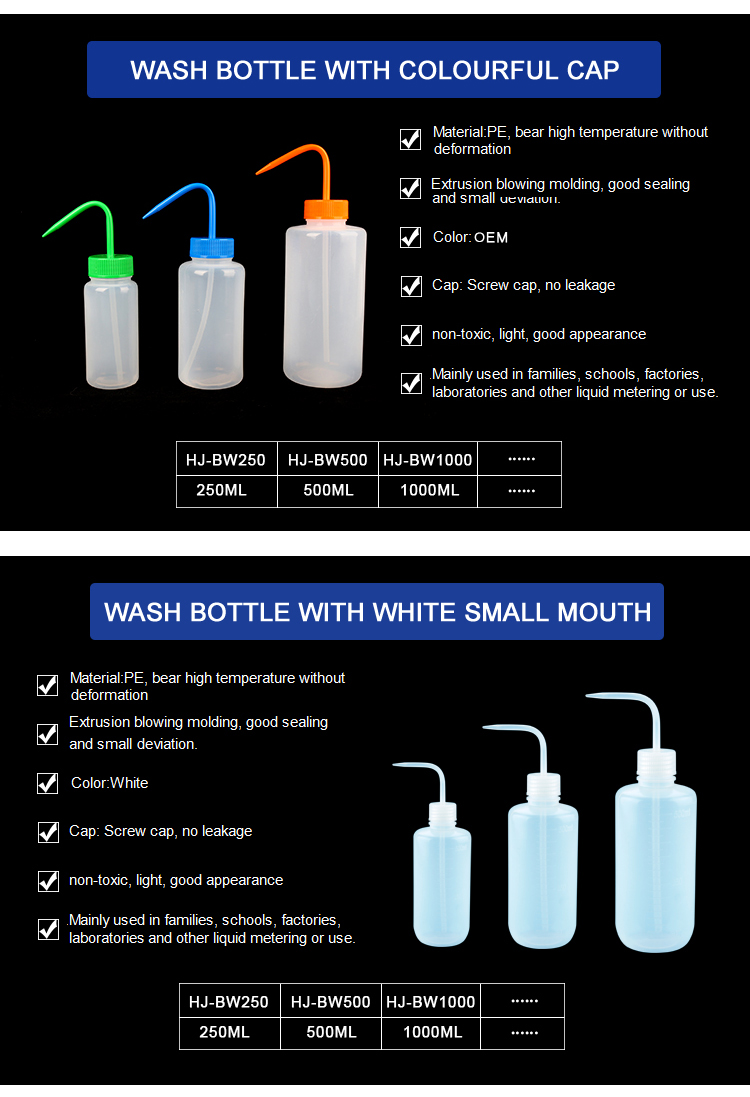 WASH BOTTLE WITH COLOURFUL CAP

Material:PE, bear high temperature without deformation

Extrusion blowing molding, good sealing and small deviation.

Color:OEM

Cap: Screw cap, no leakage

non-toxic, light, good appearance

Mainly used in families, schools, factories, laboratories and other liquid metering or use.

| HJ-BW250 | HJ-BW500 | HJ-BW1000 | ······ |
|---|---|---|---|
| 250ML | 500ML | 1000ML | ······ |

WASH BOTTLE WITH WHITE SMALL MOUTH

Material:PE, bear high temperature without deformation

Extrusion blowing molding, good sealing and small deviation.

Color:White

Cap: Screw cap, no leakage

non-toxic, light, good appearance

Mainly used in families, schools, factories, laboratories and other liquid metering or use.

| HJ-BW250 | HJ-BW500 | HJ-BW1000 | ······ |
|---|---|---|---|
| 250ML | 500ML | 1000ML | ······ |