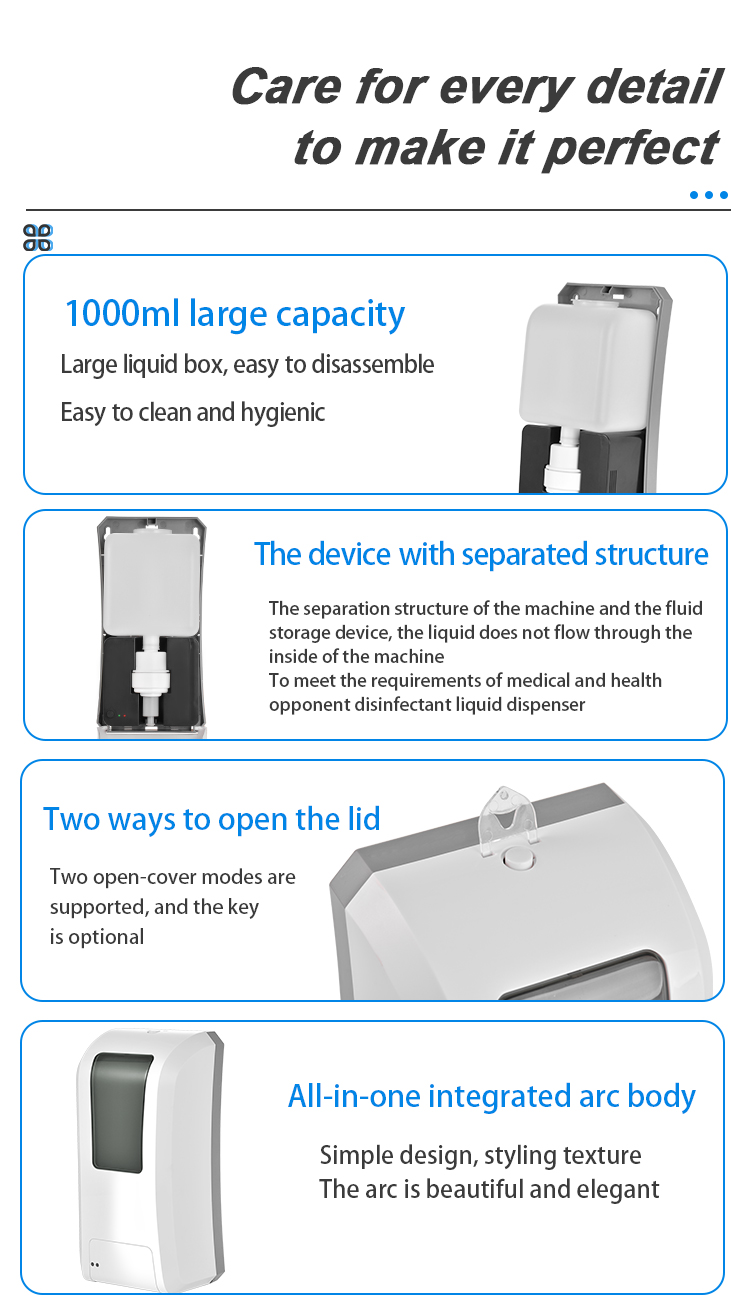 Care for every detail to make it perfect

1000ml large capacity

Large liquid box, easy to disassemble

Easy to clean and hygienic

The device with separated structure

The separation structure of the machine and the fluid storage device, the liquid does not flow through the inside of the machine
To meet the requirements of medical and health opponent disinfectant liquid dispenser

Two ways to open the lid

Two open-cover modes are supported, and the key is optional

All-in-one integrated arc body

Simple design, styling texture
The arc is beautiful and elegant