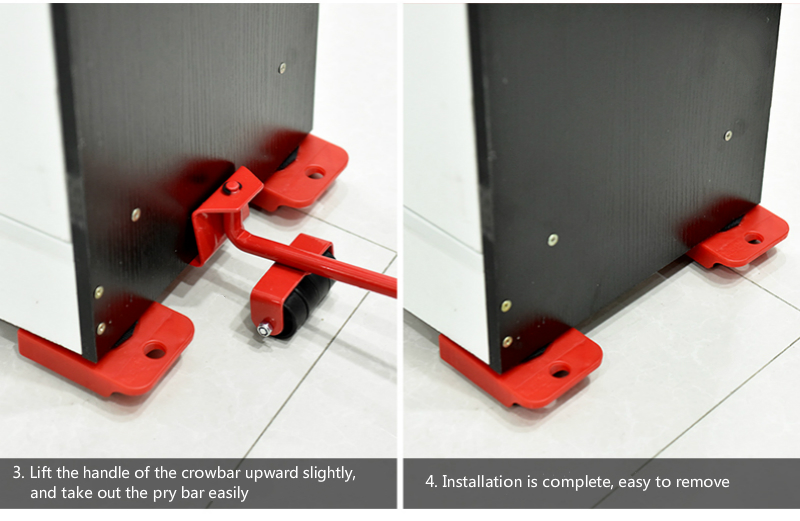 3. Lift the handle of the crowbar upward slightly, and take out the pry bar easily

4. Installation is complete, easy to remove