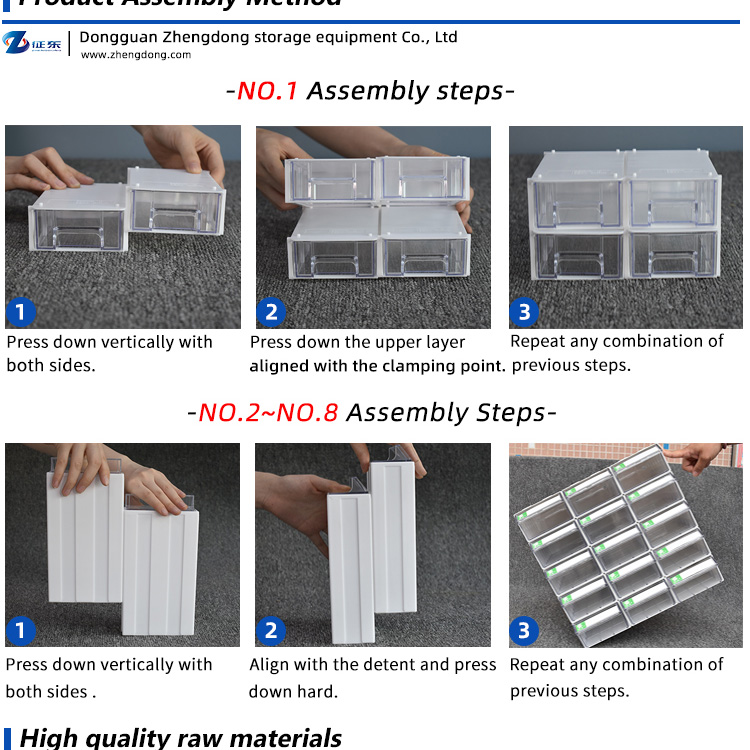 Product Assembly Method

征东 Dongguan Zhengdong storage equipment Co., Ltd
www.zhengdong.com

-NO.1 Assembly steps-

1
Press down vertically with both sides.

2
Press down the upper layer aligned with the clamping point.

3
Repeat any combination of previous steps.

-NO.2~NO.8 Assembly Steps-

1
Press down vertically with both sides .

2
Align with the detent and press down hard.

3
Repeat any combination of previous steps.

High quality raw materials