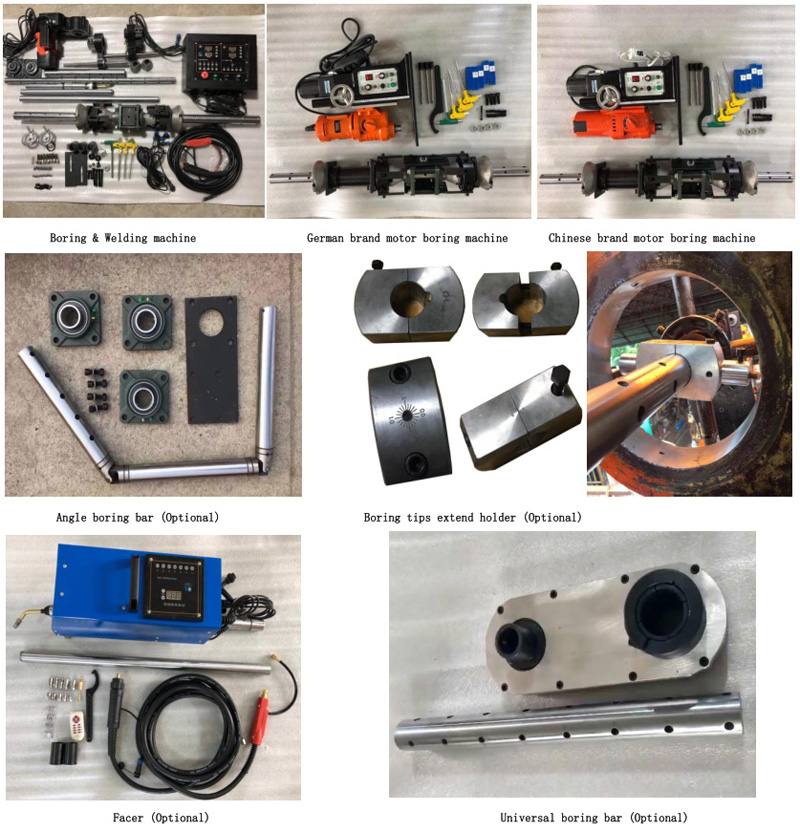 Boring & Welding machine

German brand motor boring machine

Chinese brand motor boring machine

Angle boring bar (Optional)

Boring tips extend holder (Optional)

Facer (Optional)

Universal boring bar (Optional)