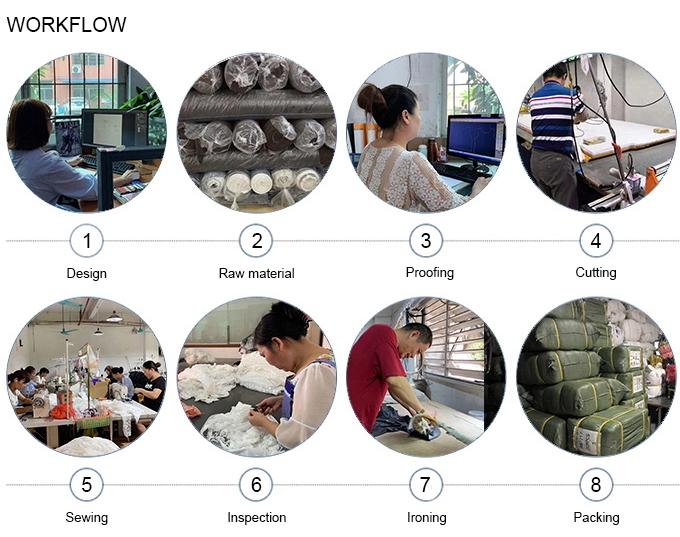 WORKFLOW

1
Design

2
Raw material

3
Proofing

4
Cutting

5
Sewing

6
Inspection

7
Ironing

8
Packing