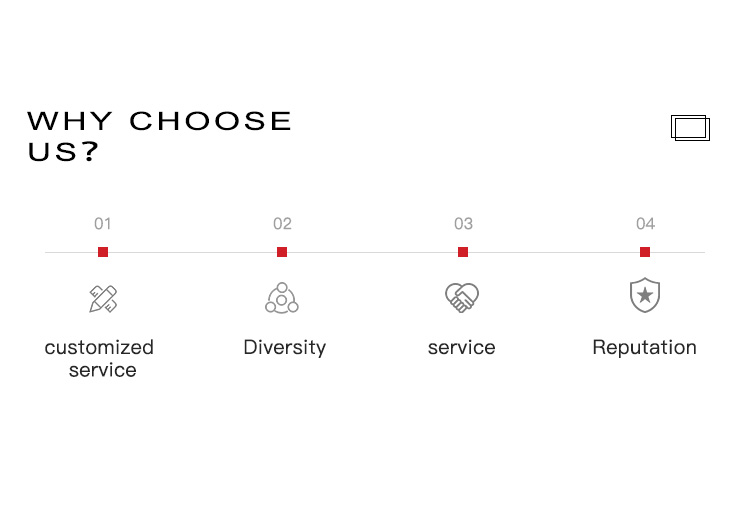 WHY CHOOSE
US?

01

customized
service

02

Diversity

03

service

04

Reputation