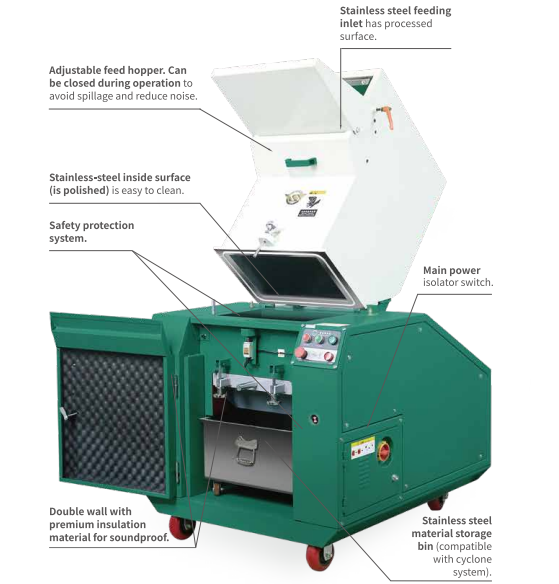 Stainless steel feeding inlet has processed surface.

Adjustable feed hopper. Can be closed during operation to avoid spillage and reduce noise.

Stainless-steel inside surface (is polished) is easy to clean.

Safety protection system.

Main power isolator switch.

Double wall with premium insulation material for soundproof.

Stainless steel material storage bin (compatible with cyclone system).