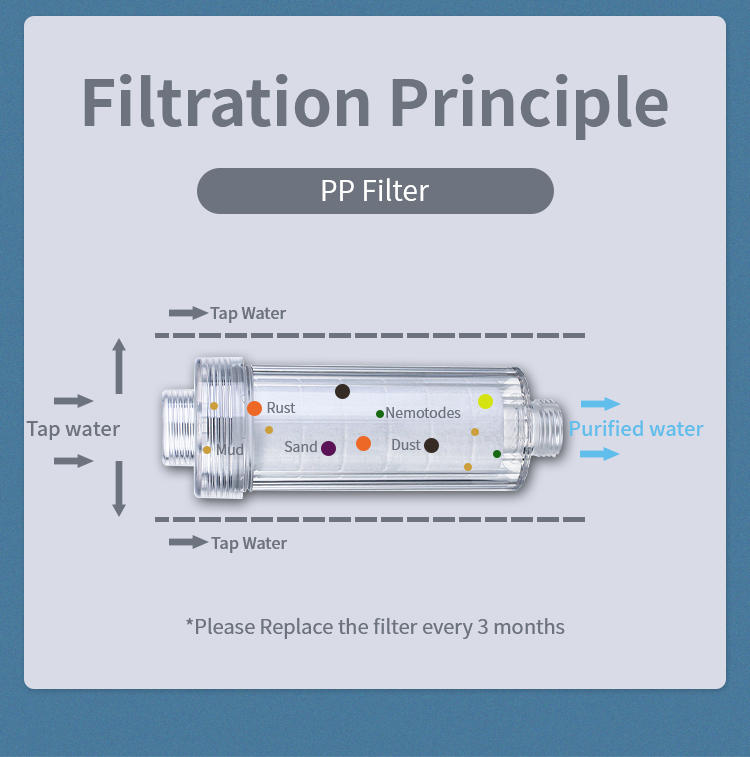 Filtration Principle

PP Filter

Tap Water

Tap water

Rust

Nemotodes

Mud

Sand

Dust

Purified water

Tap Water

*Please Replace the filter every 3 months