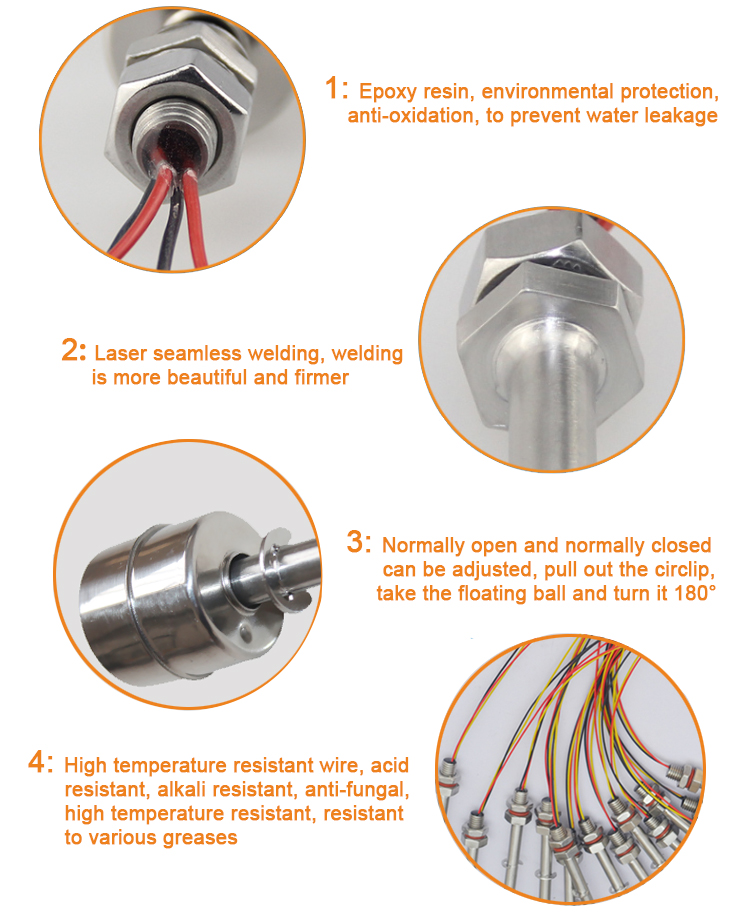 1: Epoxy resin, environmental protection, anti-oxidation, to prevent water leakage

2: Laser seamless welding, welding is more beautiful and firmer

3: Normally open and normally closed can be adjusted, pull out the circlip, take the floating ball and turn it 180°

4: High temperature resistant wire, acid resistant, alkali resistant, anti-fungal, high temperature resistant, resistant to various greases