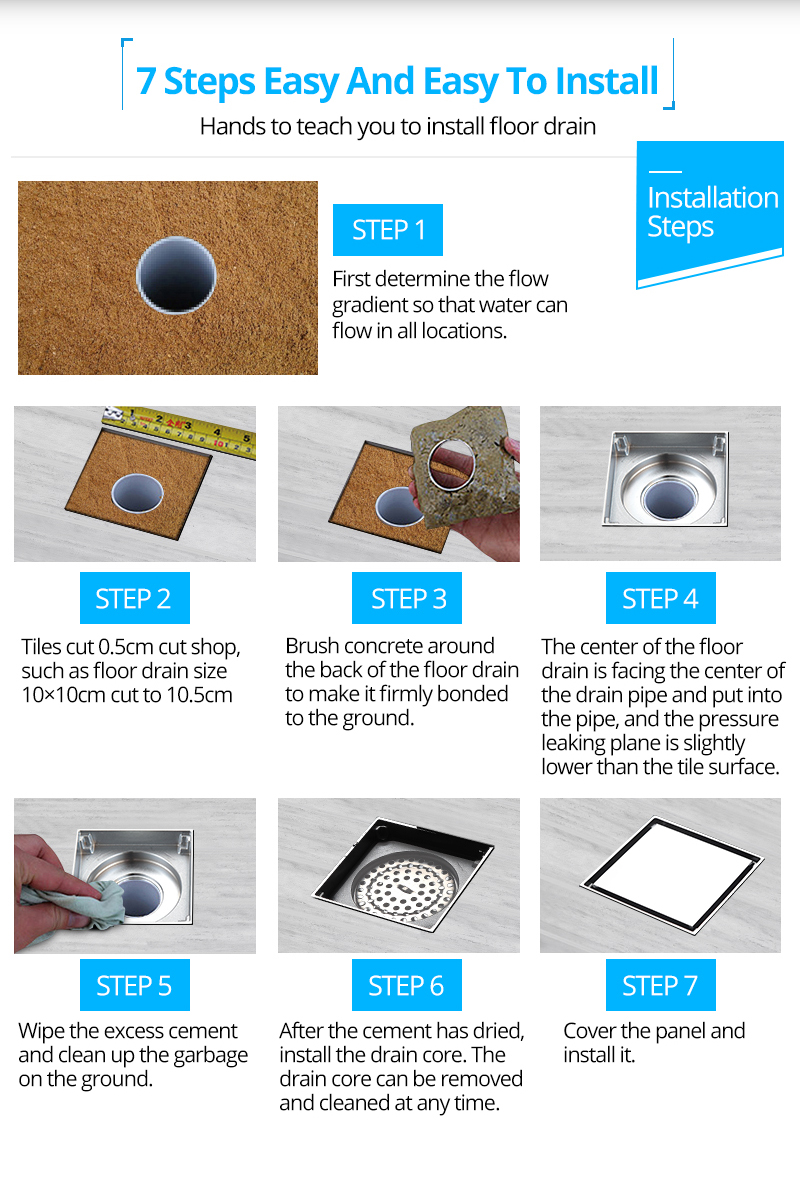 7 Steps Easy And Easy To Install

Hands to teach you to install floor drain

Installation Steps

STEP 1

First determine the flow gradient so that water can flow in all locations.

STEP 2

Tiles cut 0.5cm cut shop, such as floor drain size 10×10cm cut to 10.5cm

STEP 3

Brush concrete around the back of the floor drain to make it firmly bonded to the ground.

STEP 4

The center of the floor drain is facing the center of the drain pipe and put into the pipe, and the pressure leaking plane is slightly lower than the tile surface.

STEP 5

Wipe the excess cement and clean up the garbage on the ground.

STEP 6

After the cement has dried, install the drain core. The drain core can be removed and cleaned at any time.

STEP 7

Cover the panel and install it.