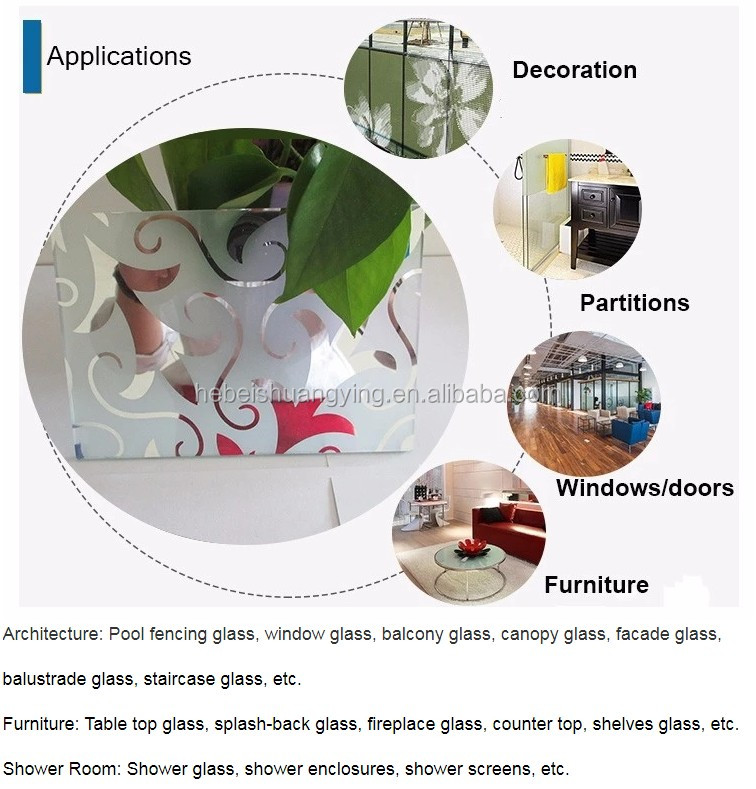 Applications

Decoration

Partitions

hebeishuangying.en.alibaba.com

Windows/doors

Furniture

Architecture: Pool fencing glass, window glass, balcony glass, canopy glass, facade glass, balustrade glass, staircase glass, etc.

Furniture: Table top glass, splash-back glass, fireplace glass, counter top, shelves glass, etc.

Shower Room: Shower glass, shower enclosures, shower screens, etc.