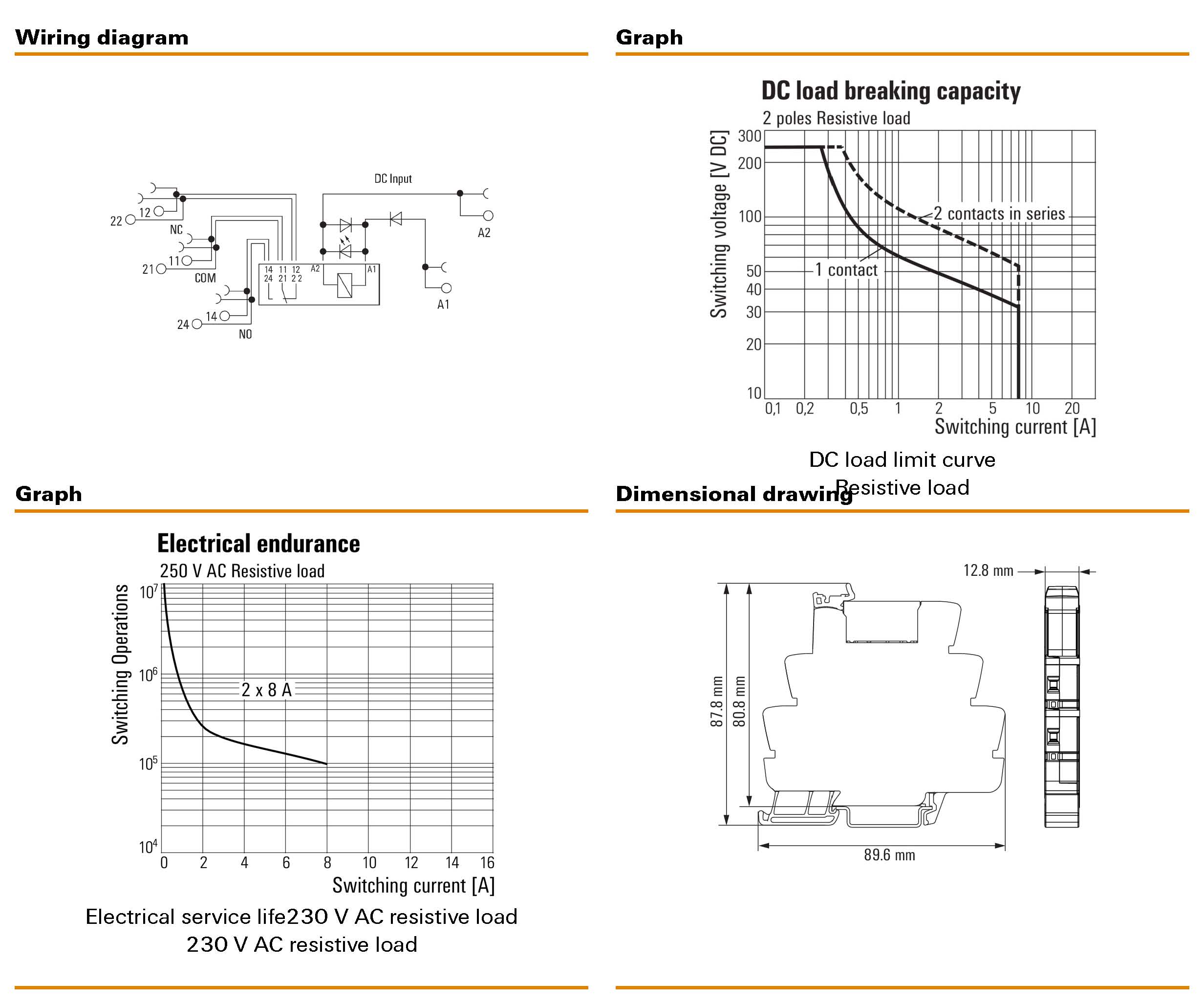 Wiring diagram

DC Input

12

22

NC

11

21

COM

14

24

NO

14 11 12
24 21 22

A2

A1

A2

A1

Graph

DC load breaking capacity

2 poles Resistive load

Switching voltage [V DC]

300
200
100
50
40
30
20
10

2 contacts in series

1 contact

0,1 0,2 0,5 1 2 5 10 20

Switching current [A]

DC load limit curve
Resistive load

Graph

Electrical endurance

250 V AC Resistive load

Switching Operations

$10^7$
$10^6$
$10^5$
$10^4$

2 x 8 A

0 2 4 6 8 10 12 14 16

Switching current [A]

Electrical service life230 V AC resistive load
230 V AC resistive load

Dimensional drawing

12.8 mm

87.8 mm

80.8 mm

89.6 mm