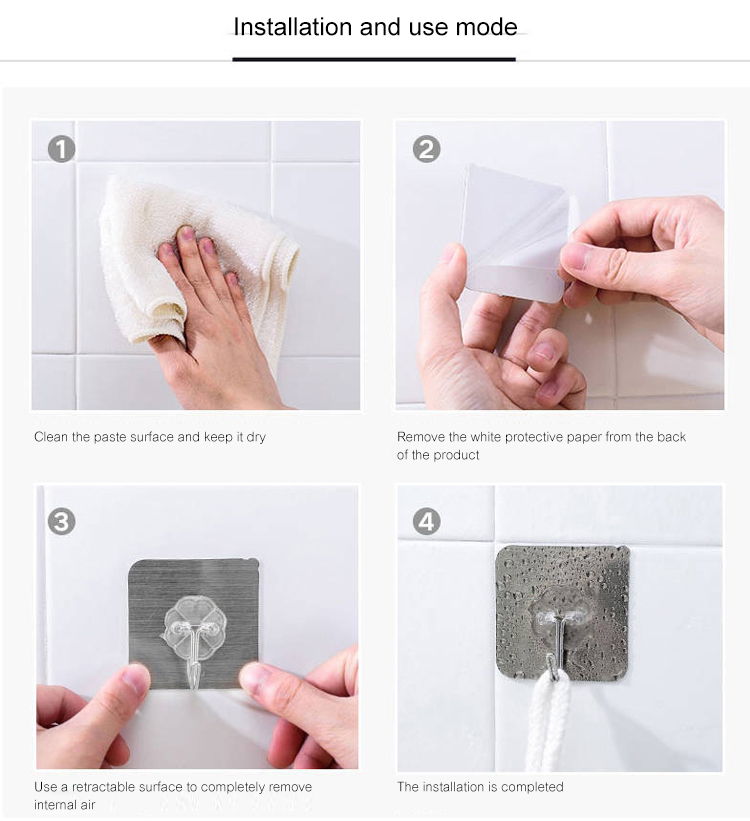 Installation and use mode

1

Clean the paste surface and keep it dry

2

Remove the white protective paper from the back of the product

3

Use a retractable surface to completely remove internal air

4

The installation is completed