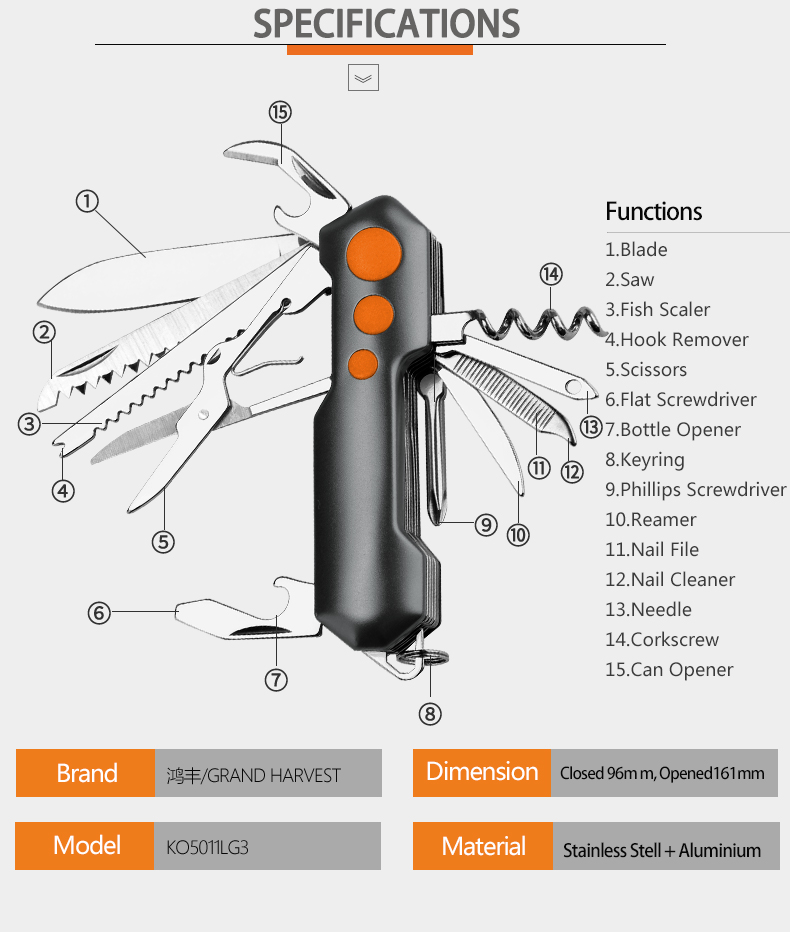 SPECIFICATIONS

⑮
①
②
③
④
⑤
⑥
⑦
⑧
⑨
⑩
⑪
⑫
⑬
⑭

Functions
1.Blade
2.Saw
3.Fish Scaler
4.Hook Remover
5.Scissors
6.Flat Screwdriver
7.Bottle Opener
8.Keyring
9.Phillips Screwdriver
10.Reamer
11.Nail File
12.Nail Cleaner
13.Needle
14.Corkscrew
15.Can Opener

| Brand | 鸿丰/GRAND HARVEST |
|---|---|
| Model | KO5011LG3 |

| Dimension | Closed 96mm, Opened161mm |
|---|---|
| Material | Stainless Stell + Aluminium |