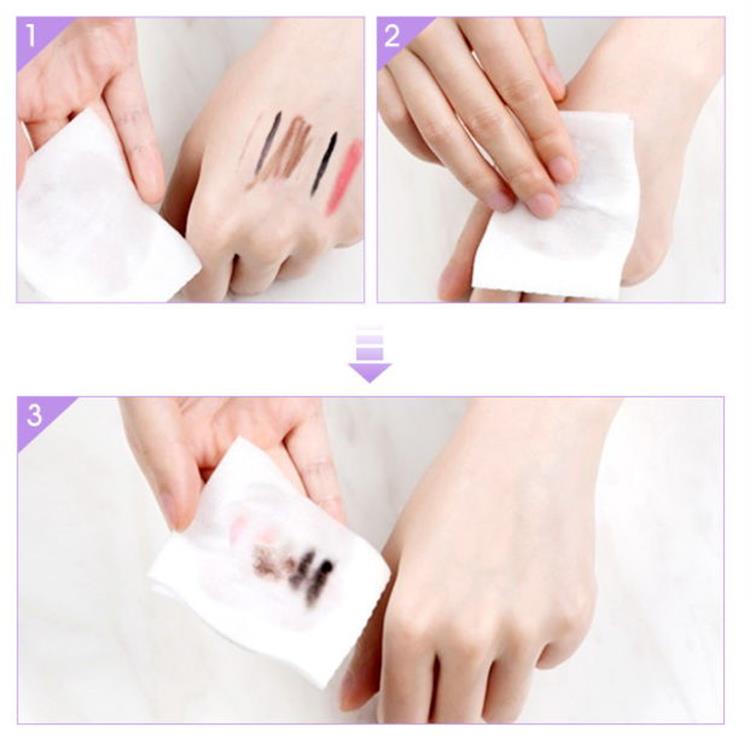 1

2

3