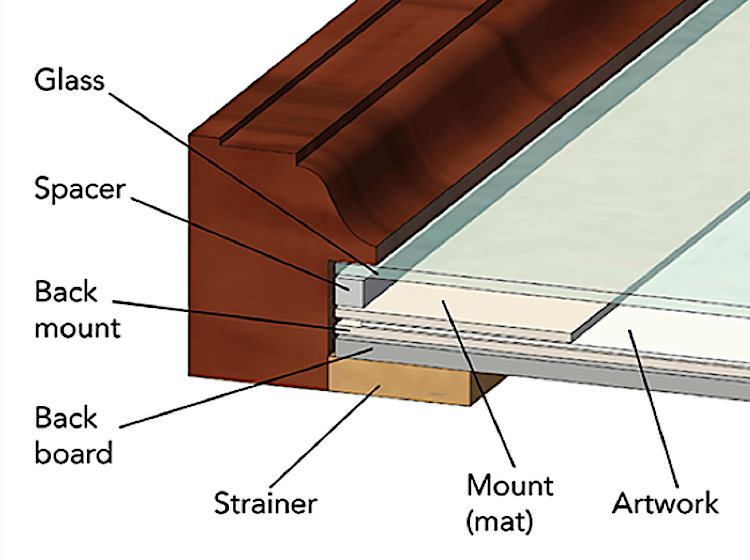 Glass

Spacer

Back mount

Back board

Strainer

Mount (mat)

Artwork