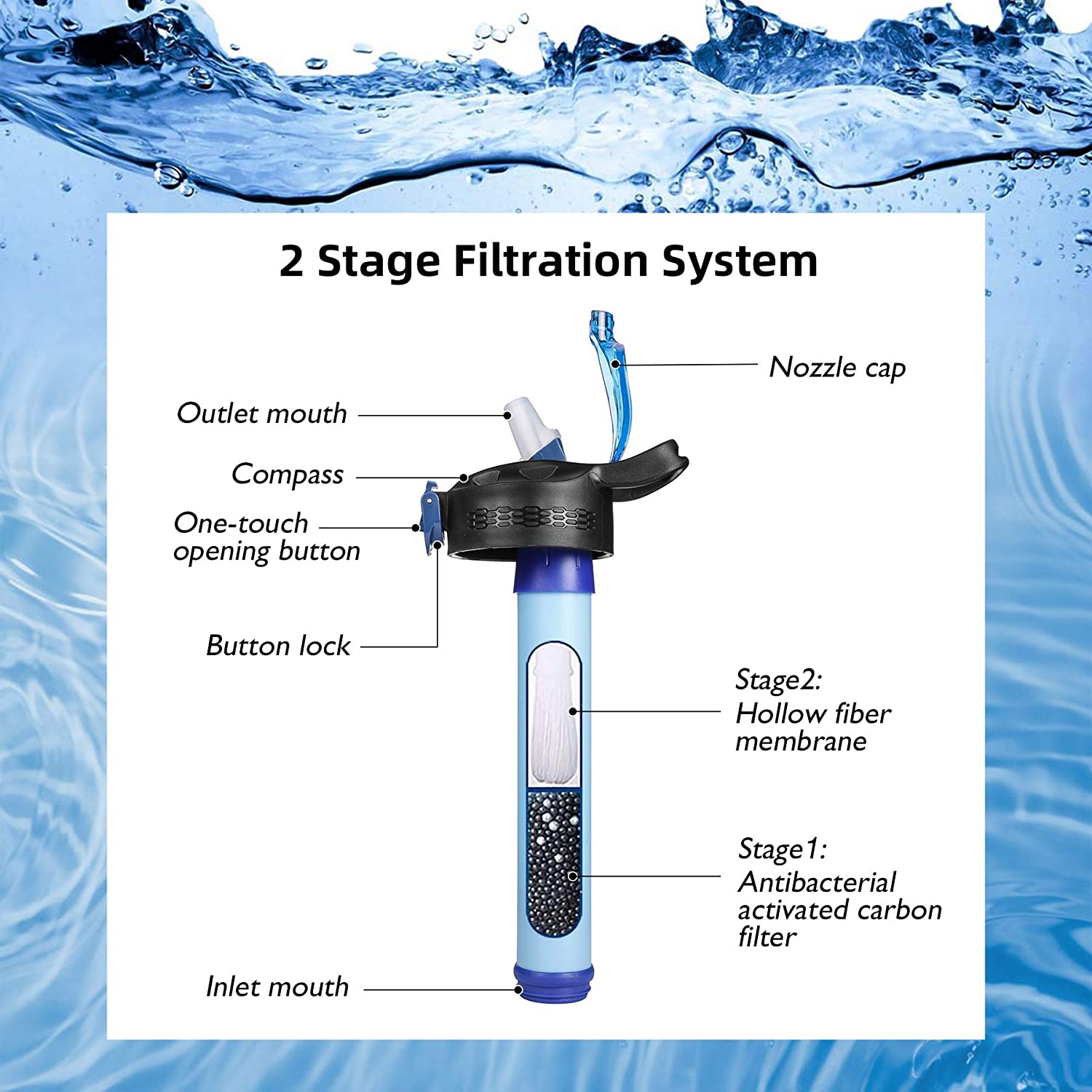 2 Stage Filtration System

Nozzle cap

Outlet mouth

Compass

One-touch opening button

Button lock

Stage2: Hollow fiber membrane

Stage1: Antibacterial activated carbon filter

Inlet mouth