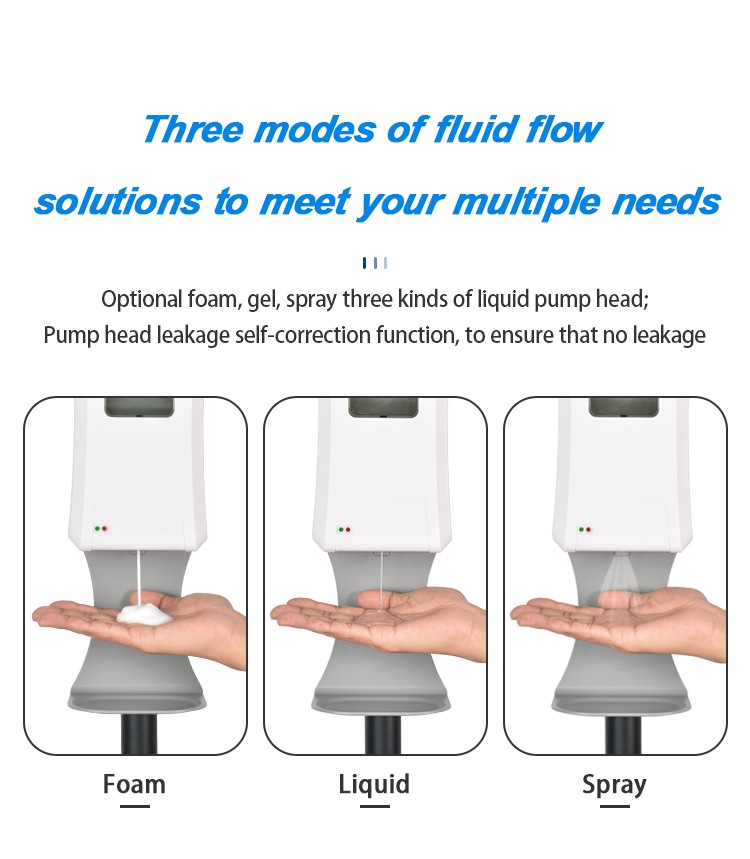 Three modes of fluid flow

solutions to meet your multiple needs

Optional foam, gel, spray three kinds of liquid pump head;
Pump head leakage self-correction function, to ensure that no leakage

Foam

Liquid

Spray