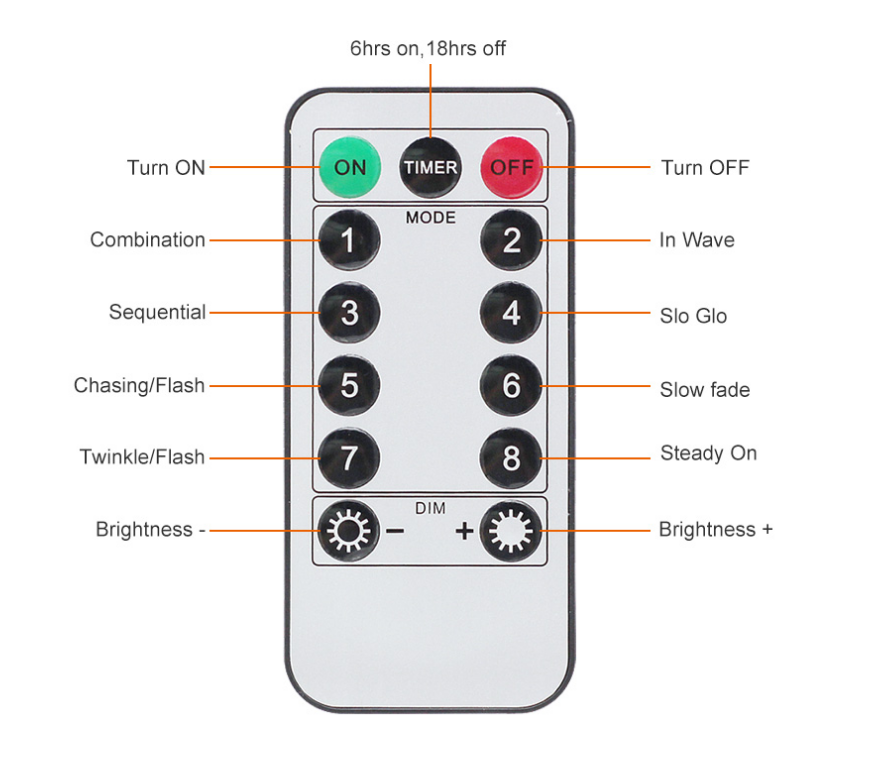 6hrs on,18hrs off

Turn ON
ON
TIMER
OFF
Turn OFF

MODE
Combination
1
2
In Wave
Sequential
3
4
Slo Glo
Chasing/Flash
5
6
Slow fade
Twinkle/Flash
7
8
Steady On

DIM
Brightness -
−
+
Brightness +