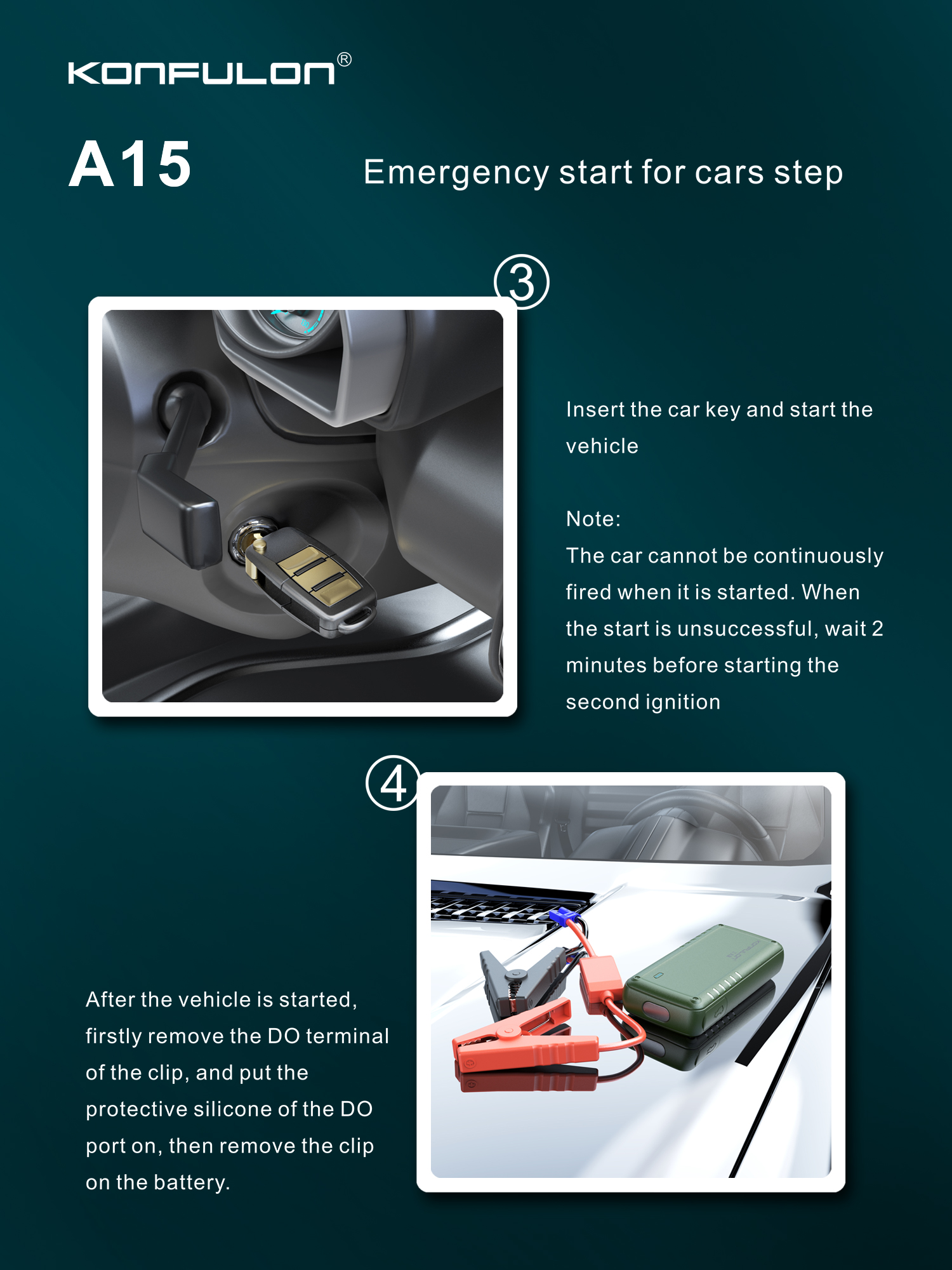 KONFULON®

A15

Emergency start for cars step

③

Insert the car key and start the vehicle

Note:
The car cannot be continuously fired when it is started. When the start is unsuccessful, wait 2 minutes before starting the second ignition

④

After the vehicle is started, firstly remove the DO terminal of the clip, and put the protective silicone of the DO port on, then remove the clip on the battery.