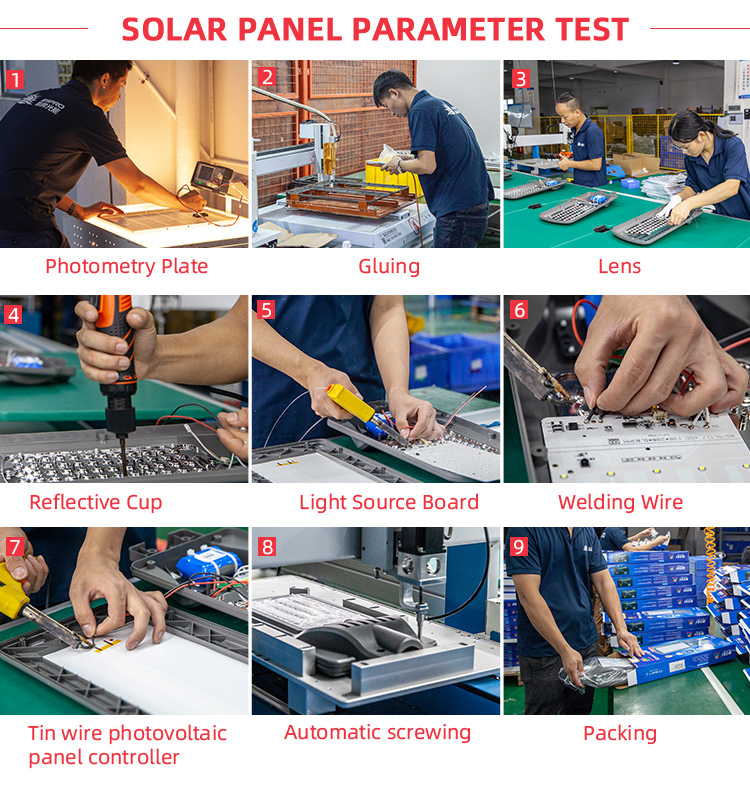 SOLAR PANEL PARAMETER TEST

1

Photometry Plate

2

Gluing

3

Lens

4

Reflective Cup

5

Light Source Board

6

Welding Wire

7

Tin wire photovoltaic panel controller

8

Automatic screwing

9

Packing