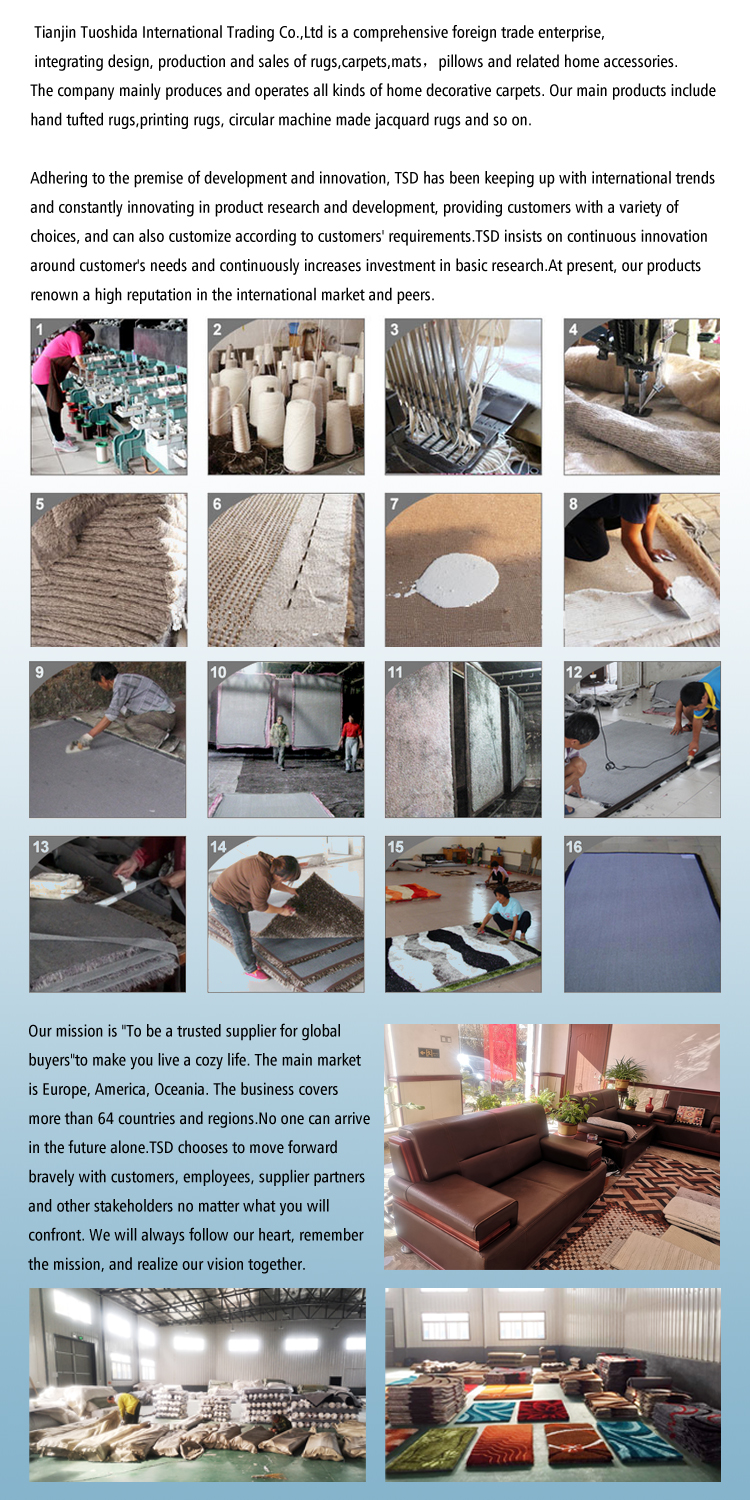 Tianjin Tuoshida International Trading Co.,Ltd is a comprehensive foreign trade enterprise, integrating design, production and sales of rugs,carpets,mats， pillows and related home accessories. The company mainly produces and operates all kinds of home decorative carpets. Our main products include hand tufted rugs,printing rugs, circular machine made jacquard rugs and so on.

Adhering to the premise of development and innovation, TSD has been keeping up with international trends and constantly innovating in product research and development, providing customers with a variety of choices, and can also customize according to customers' requirements.TSD insists on continuous innovation around customer's needs and continuously increases investment in basic research.At present, our products renown a high reputation in the international market and peers.

1

2

3

4

5

6

7

8

9

10

11

12

13

14

15

16

Our mission is "To be a trusted supplier for global buyers"to make you live a cozy life. The main market is Europe, America, Oceania. The business covers more than 64 countries and regions.No one can arrive in the future alone.TSD chooses to move forward bravely with customers, employees, supplier partners and other stakeholders no matter what you will confront. We will always follow our heart, remember the mission, and realize our vision together.