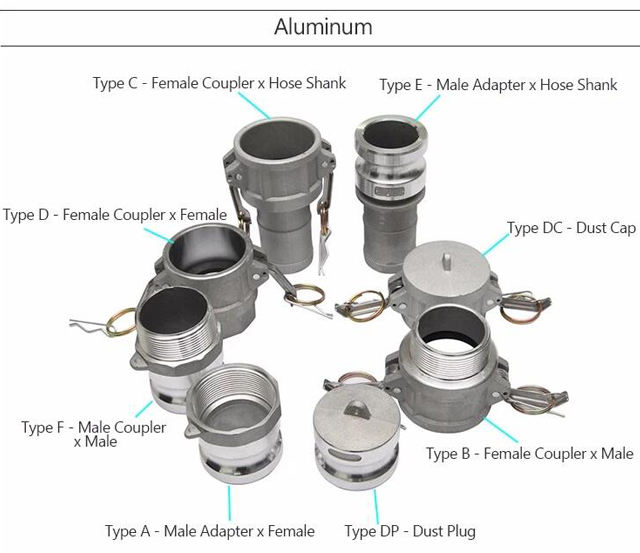 Aluminum

Type C - Female Coupler x Hose Shank

Type E - Male Adapter x Hose Shank

Type D - Female Coupler x Female

Type DC - Dust Cap

Type F - Male Coupler x Male

Type B - Female Coupler x Male

Type A - Male Adapter x Female

Type DP - Dust Plug