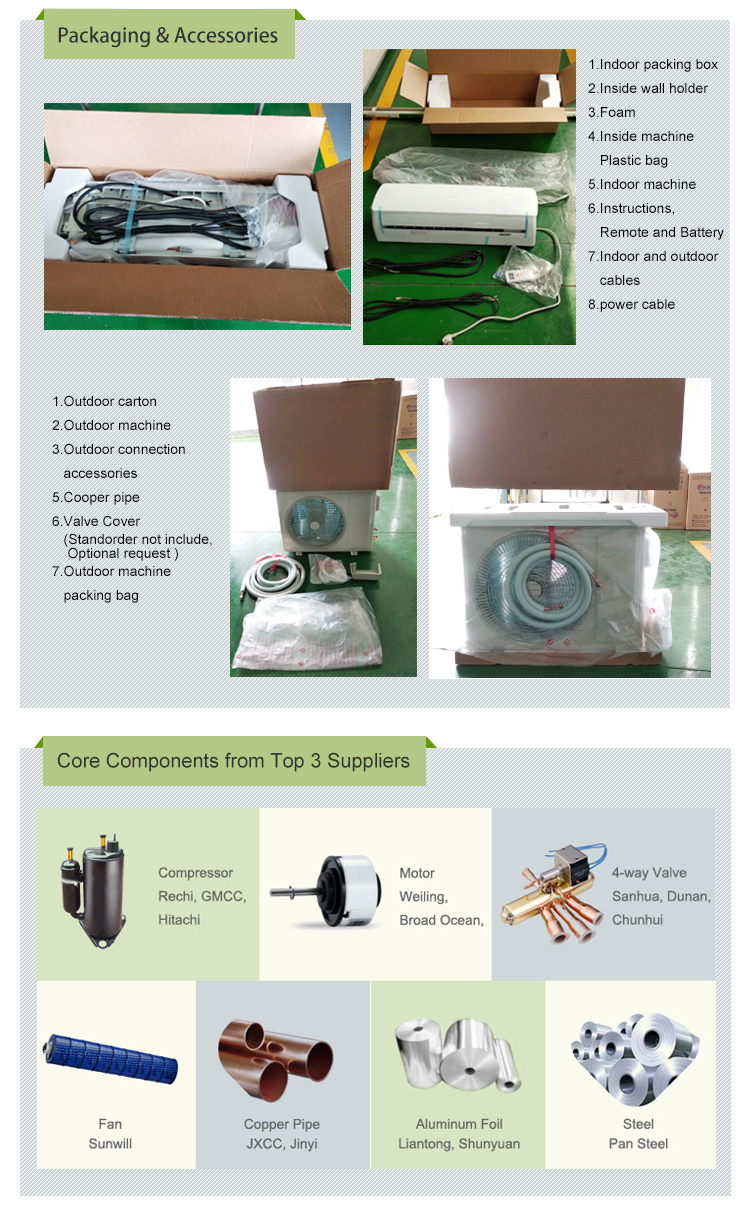 Packaging & Accessories

1.Indoor packing box
2.Inside wall holder
3.Foam
4.Inside machine Plastic bag
5.Indoor machine
6.Instructions, Remote and Battery
7.Indoor and outdoor cables
8.power cable

1.Outdoor carton
2.Outdoor machine
3.Outdoor connection accessories
5.Cooper pipe
6.Valve Cover (Standorder not include, Optional request )
7.Outdoor machine packing bag

Core Components from Top 3 Suppliers

Compressor
Rechi, GMCC, Hitachi

Motor
Weiling, Broad Ocean,

4-way Valve
Sanhua, Dunan, Chunhui

Fan
Sunwill

Copper Pipe
JXCC, Jinyi

Aluminum Foil
Liantong, Shunyuan

Steel
Pan Steel