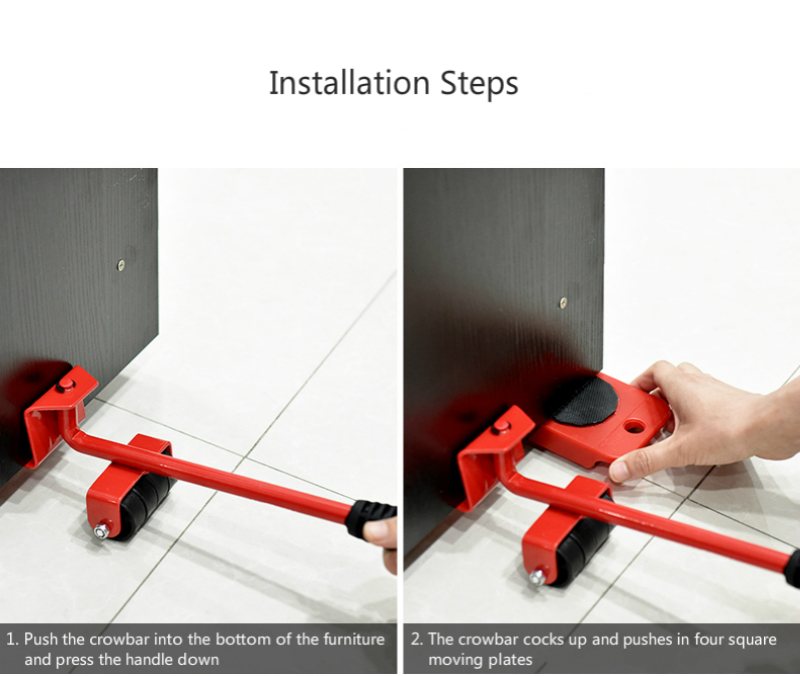 Installation Steps

1. Push the crowbar into the bottom of the furniture and press the handle down

2. The crowbar cocks up and pushes in four square moving plates