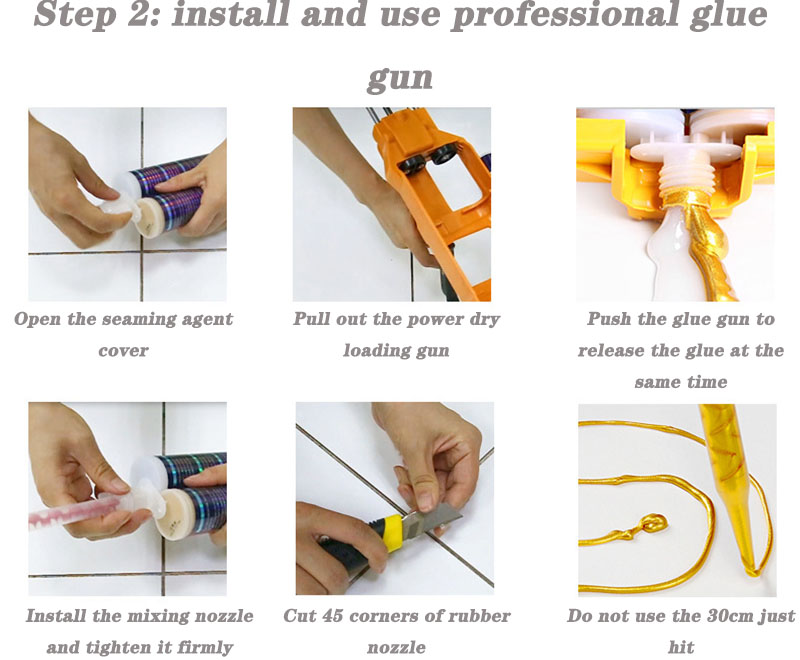 Step 2: install and use professional glue gun

Open the seaming agent cover

Pull out the power dry loading gun

Push the glue gun to release the glue at the same time

Install the mixing nozzle and tighten it firmly

Cut 45 corners of rubber nozzle

Do not use the 30cm just hit