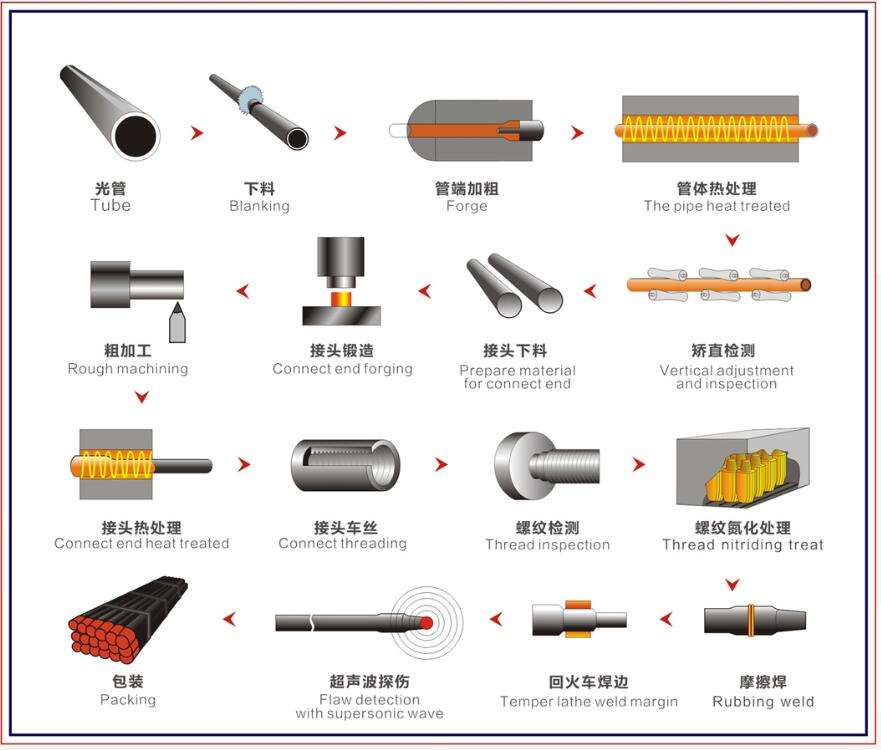 光管
Tube

下料
Blanking

管端加粗
Forge

管体热处理
The pipe heat treated

矫直检测
Vertical adjustment and inspection

接头下料
Prepare material for connect end

接头锻造
Connect end forging

粗加工
Rough machining

接头热处理
Connect end heat treated

接头车丝
Connect threading

螺纹检测
Thread inspection

螺纹氮化处理
Thread nitriding treat

摩擦焊
Rubbing weld

回火车焊边
Temper lathe weld margin

超声波探伤
Flaw detection with supersonic wave

包装
Packing