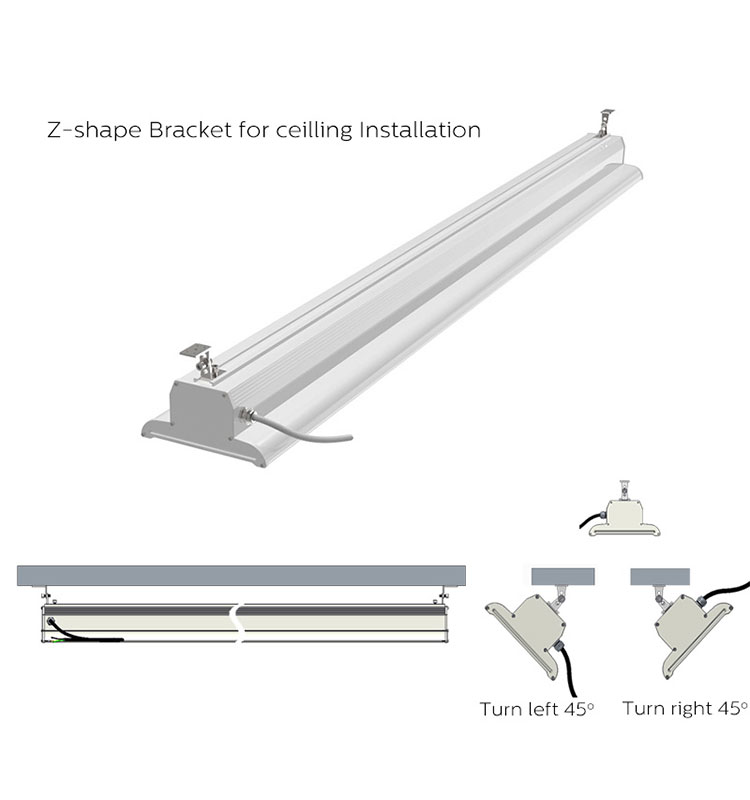 Z-shape Bracket for ceilling Installation

Turn left 45°

Turn right 45°