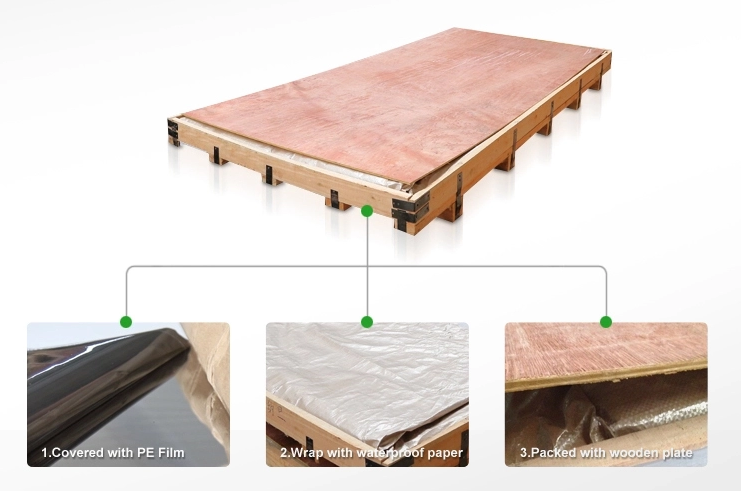 1.Covered with PE Film

2.Wrap with waterproof paper

3.Packed with wooden plate