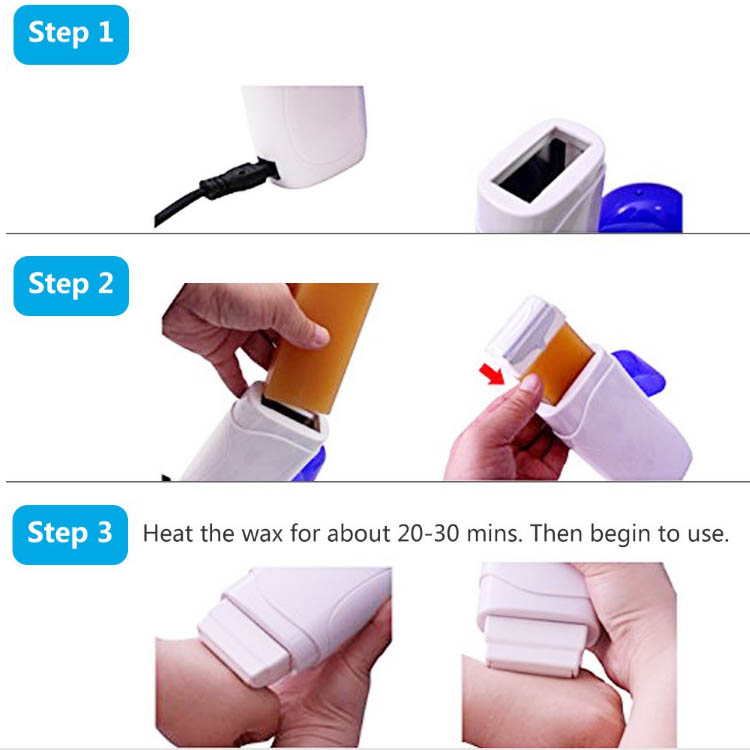 Step 1

Step 2

Step 3 Heat the wax for about 20-30 mins. Then begin to use.