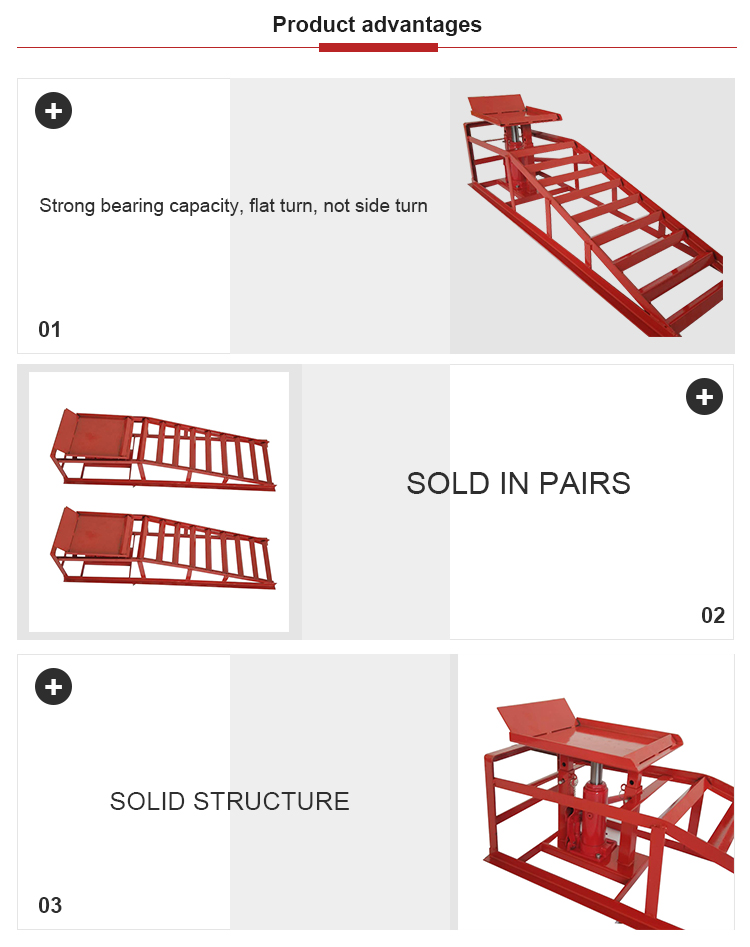 Product advantages

Strong bearing capacity, flat turn, not side turn

01

SOLD IN PAIRS

02

SOLID STRUCTURE

03